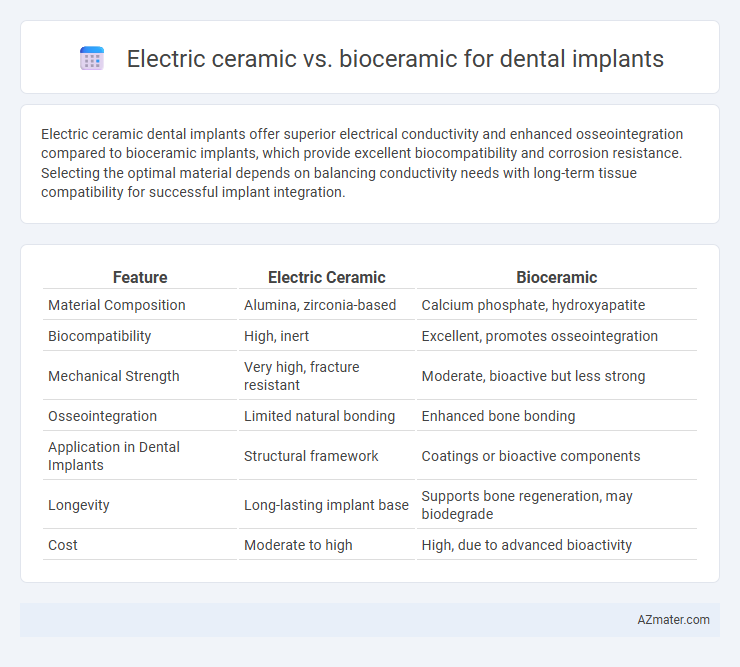 Electric ceramic vs. bioceramic for dental implants

Electric ceramic dental implants offer superior electrical conductivity and enhanced osseointegration compared to bioceramic implants, which provide excellent biocompatibility and corrosion resistance. Selecting the optimal material depends on balancing conductivity needs with long-term tissue compatibility for successful implant integration.

| Feature | Electric Ceramic | Bioceramic |
|---|---|---|
| Material Composition | Alumina, zirconia-based | Calcium phosphate, hydroxyapatite |
| Biocompatibility | High, inert | Excellent, promotes osseointegration |
| Mechanical Strength | Very high, fracture resistant | Moderate, bioactive but less strong |
| Osseointegration | Limited natural bonding | Enhanced bone bonding |
| Application in Dental Implants | Structural framework | Coatings or bioactive components |
| Longevity | Long-lasting implant base | Supports bone regeneration, may biodegrade |
| Cost | Moderate to high | High, due to advanced bioactivity |

AZmater.com