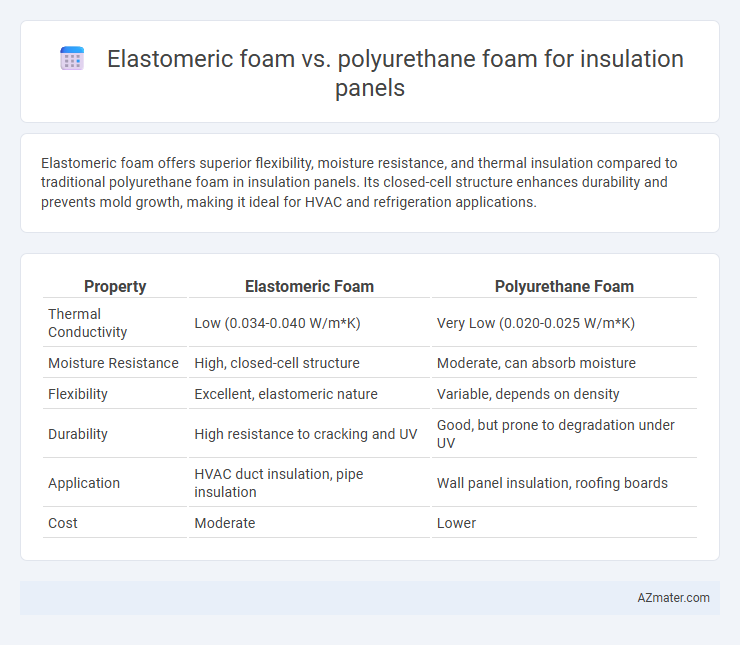 Elastomeric foam vs. polyurethane foam for insulation panels

Elastomeric foam offers superior flexibility, moisture resistance, and thermal insulation compared to traditional polyurethane foam in insulation panels. Its closed-cell structure enhances durability and prevents mold growth, making it ideal for HVAC and refrigeration applications.

| Property | Elastomeric Foam | Polyurethane Foam |
|---|---|---|
| Thermal Conductivity | Low (0.034-0.040 W/m*K) | Very Low (0.020-0.025 W/m*K) |
| Moisture Resistance | High, closed-cell structure | Moderate, can absorb moisture |
| Flexibility | Excellent, elastomeric nature | Variable, depends on density |
| Durability | High resistance to cracking and UV | Good, but prone to degradation under UV |
| Application | HVAC duct insulation, pipe insulation | Wall panel insulation, roofing boards |
| Cost | Moderate | Lower |

AZmater.com