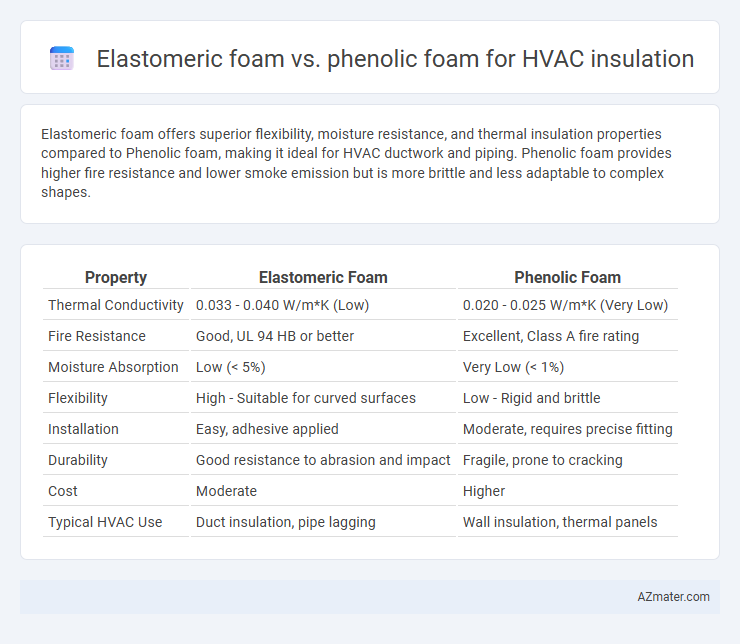 Elastomeric foam vs. phenolic foam for HVAC insulation

Elastomeric foam offers superior flexibility, moisture resistance, and thermal insulation properties compared to Phenolic foam, making it ideal for HVAC ductwork and piping. Phenolic foam provides higher fire resistance and lower smoke emission but is more brittle and less adaptable to complex shapes.

| Property | Elastomeric Foam | Phenolic Foam |
|---|---|---|
| Thermal Conductivity | 0.033 - 0.040 W/m*K (Low) | 0.020 - 0.025 W/m*K (Very Low) |
| Fire Resistance | Good, UL 94 HB or better | Excellent, Class A fire rating |
| Moisture Absorption | Low (< 5%) | Very Low (< 1%) |
| Flexibility | High - Suitable for curved surfaces | Low - Rigid and brittle |
| Installation | Easy, adhesive applied | Moderate, requires precise fitting |
| Durability | Good resistance to abrasion and impact | Fragile, prone to cracking |
| Cost | Moderate | Higher |
| Typical HVAC Use | Duct insulation, pipe lagging | Wall insulation, thermal panels |

AZmater.com