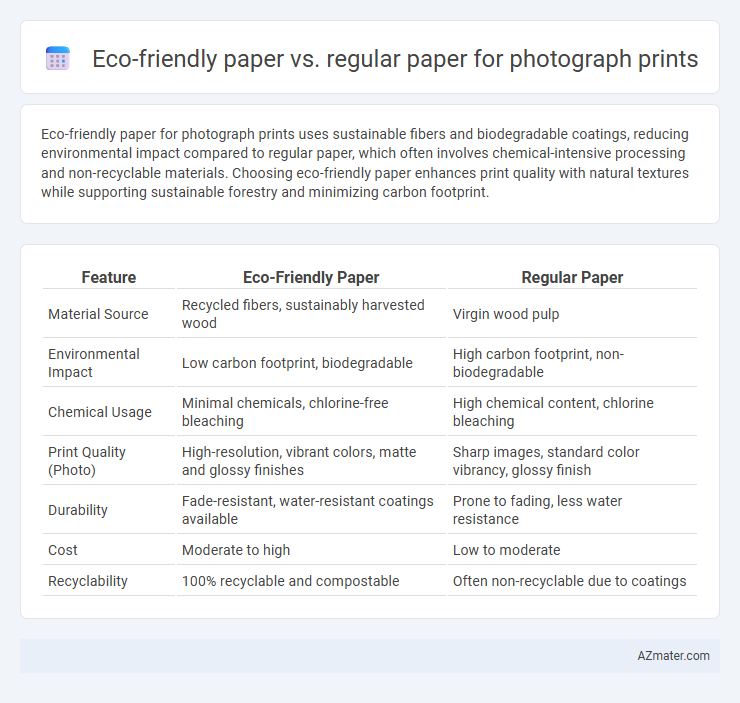 Eco-friendly paper vs. regular paper for photograph prints

Eco-friendly paper for photograph prints uses sustainable fibers and biodegradable coatings, reducing environmental impact compared to regular paper, which often involves chemical-intensive processing and non-recyclable materials. Choosing eco-friendly paper enhances print quality with natural textures while supporting sustainable forestry and minimizing carbon footprint.

| Feature | Eco-Friendly Paper | Regular Paper |
|---|---|---|
| Material Source | Recycled fibers, sustainably harvested wood | Virgin wood pulp |
| Environmental Impact | Low carbon footprint, biodegradable | High carbon footprint, non-biodegradable |
| Chemical Usage | Minimal chemicals, chlorine-free bleaching | High chemical content, chlorine bleaching |
| Print Quality (Photo) | High-resolution, vibrant colors, matte and glossy finishes | Sharp images, standard color vibrancy, glossy finish |
| Durability | Fade-resistant, water-resistant coatings available | Prone to fading, less water resistance |
| Cost | Moderate to high | Low to moderate |
| Recyclability | 100% recyclable and compostable | Often non-recyclable due to coatings |

AZmater.com