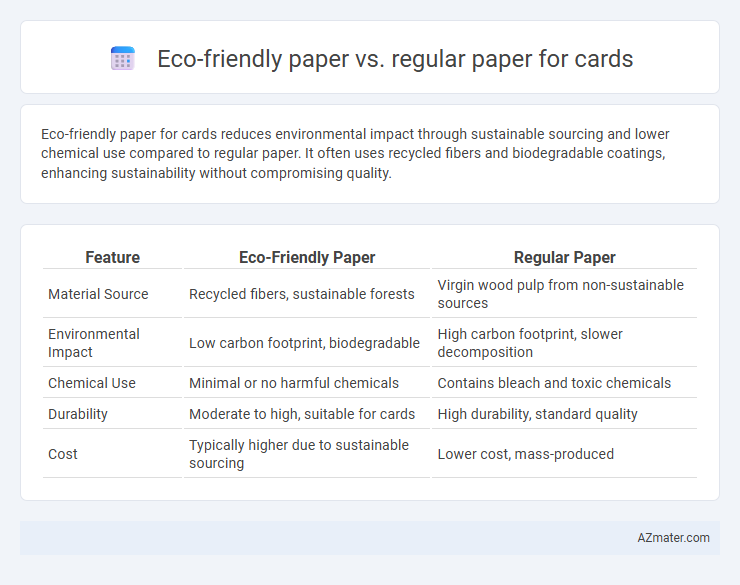 Eco-friendly paper vs. regular paper for cards

Eco-friendly paper for cards reduces environmental impact through sustainable sourcing and lower chemical use compared to regular paper. It often uses recycled fibers and biodegradable coatings, enhancing sustainability without compromising quality.

| Feature | Eco-Friendly Paper | Regular Paper |
|---|---|---|
| Material Source | Recycled fibers, sustainable forests | Virgin wood pulp from non-sustainable sources |
| Environmental Impact | Low carbon footprint, biodegradable | High carbon footprint, slower decomposition |
| Chemical Use | Minimal or no harmful chemicals | Contains bleach and toxic chemicals |
| Durability | Moderate to high, suitable for cards | High durability, standard quality |
| Cost | Typically higher due to sustainable sourcing | Lower cost, mass-produced |

AZmater.com