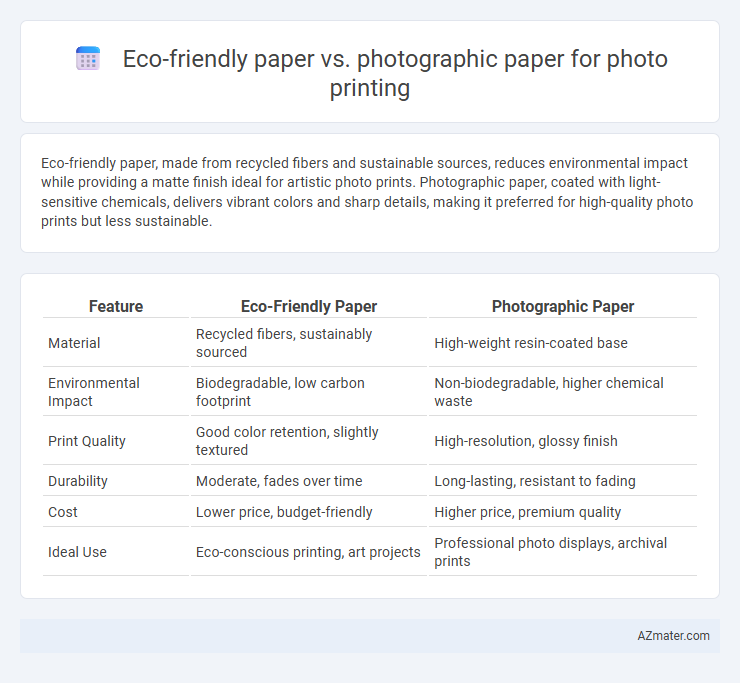 Eco-friendly paper vs. photographic paper for photo printing

Eco-friendly paper, made from recycled fibers and sustainable sources, reduces environmental impact while providing a matte finish ideal for artistic photo prints. Photographic paper, coated with light-sensitive chemicals, delivers vibrant colors and sharp details, making it preferred for high-quality photo prints but less sustainable.

| Feature | Eco-Friendly Paper | Photographic Paper |
|---|---|---|
| Material | Recycled fibers, sustainably sourced | High-weight resin-coated base |
| Environmental Impact | Biodegradable, low carbon footprint | Non-biodegradable, higher chemical waste |
| Print Quality | Good color retention, slightly textured | High-resolution, glossy finish |
| Durability | Moderate, fades over time | Long-lasting, resistant to fading |
| Cost | Lower price, budget-friendly | Higher price, premium quality |
| Ideal Use | Eco-conscious printing, art projects | Professional photo displays, archival prints |

AZmater.com