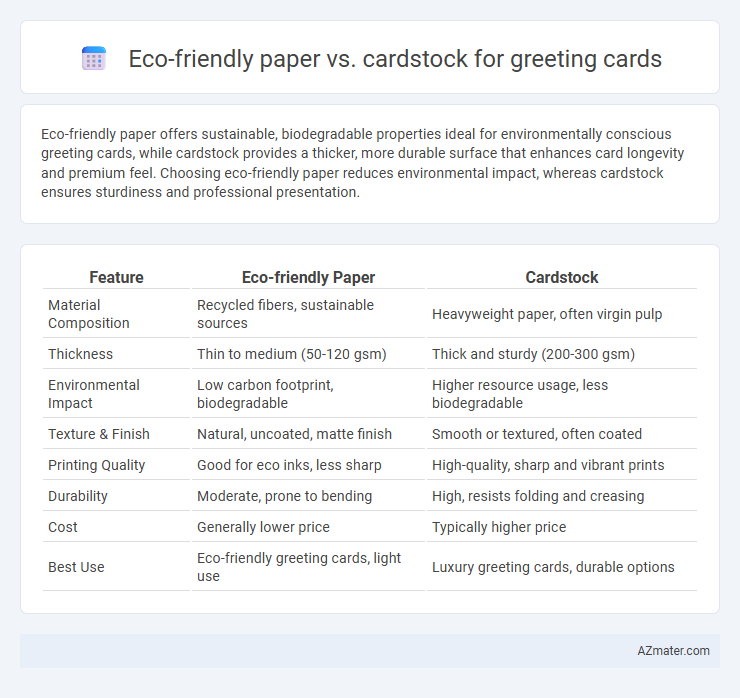 Eco-friendly paper vs. cardstock for greeting cards

Eco-friendly paper offers sustainable, biodegradable properties ideal for environmentally conscious greeting cards, while cardstock provides a thicker, more durable surface that enhances card longevity and premium feel. Choosing eco-friendly paper reduces environmental impact, whereas cardstock ensures sturdiness and professional presentation.

| Feature | Eco-friendly Paper | Cardstock |
|---|---|---|
| Material Composition | Recycled fibers, sustainable sources | Heavyweight paper, often virgin pulp |
| Thickness | Thin to medium (50-120 gsm) | Thick and sturdy (200-300 gsm) |
| Environmental Impact | Low carbon footprint, biodegradable | Higher resource usage, less biodegradable |
| Texture & Finish | Natural, uncoated, matte finish | Smooth or textured, often coated |
| Printing Quality | Good for eco inks, less sharp | High-quality, sharp and vibrant prints |
| Durability | Moderate, prone to bending | High, resists folding and creasing |
| Cost | Generally lower price | Typically higher price |
| Best Use | Eco-friendly greeting cards, light use | Luxury greeting cards, durable options |

AZmater.com