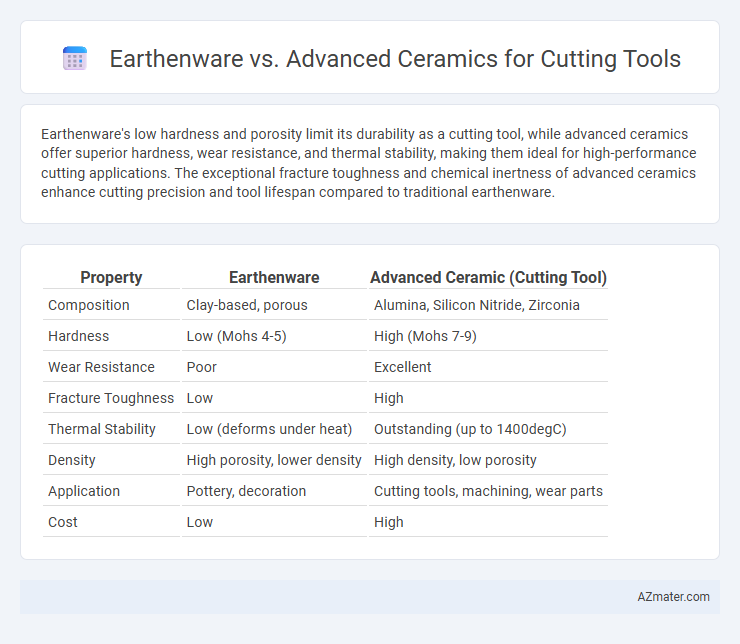 Earthenware vs. Advanced Ceramics for Cutting Tools

Earthenware's low hardness and porosity limit its durability as a cutting tool, while advanced ceramics offer superior hardness, wear resistance, and thermal stability, making them ideal for high-performance cutting applications. The exceptional fracture toughness and chemical inertness of advanced ceramics enhance cutting precision and tool lifespan compared to traditional earthenware.

| Property | Earthenware | Advanced Ceramic (Cutting Tool) |
|---|---|---|
| Composition | Clay-based, porous | Alumina, Silicon Nitride, Zirconia |
| Hardness | Low (Mohs 4-5) | High (Mohs 7-9) |
| Wear Resistance | Poor | Excellent |
| Fracture Toughness | Low | High |
| Thermal Stability | Low (deforms under heat) | Outstanding (up to 1400degC) |
| Density | High porosity, lower density | High density, low porosity |
| Application | Pottery, decoration | Cutting tools, machining, wear parts |
| Cost | Low | High |

AZmater.com