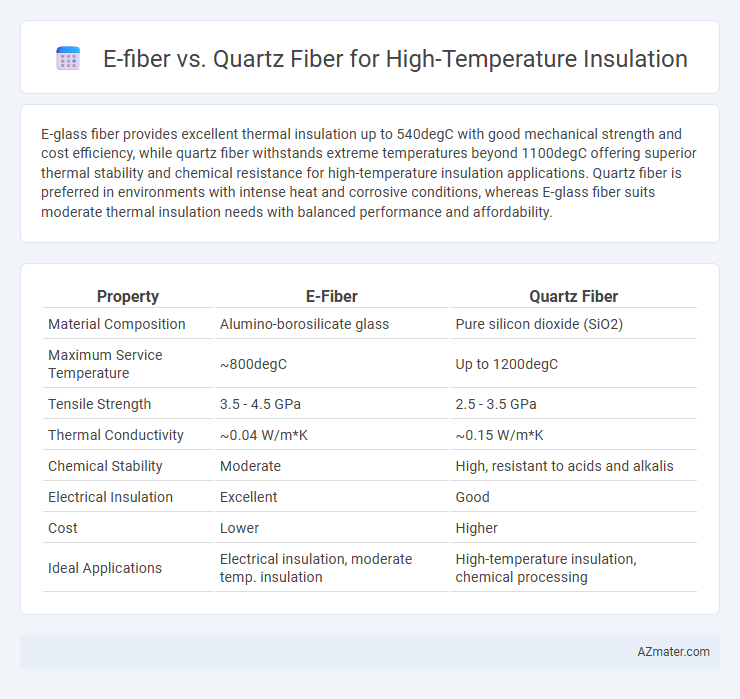 E-fiber vs. Quartz Fiber for High-Temperature Insulation

E-glass fiber provides excellent thermal insulation up to 540degC with good mechanical strength and cost efficiency, while quartz fiber withstands extreme temperatures beyond 1100degC offering superior thermal stability and chemical resistance for high-temperature insulation applications. Quartz fiber is preferred in environments with intense heat and corrosive conditions, whereas E-glass fiber suits moderate thermal insulation needs with balanced performance and affordability.

| Property | E-Fiber | Quartz Fiber |
|---|---|---|
| Material Composition | Alumino-borosilicate glass | Pure silicon dioxide (SiO2) |
| Maximum Service Temperature | ~800degC | Up to 1200degC |
| Tensile Strength | 3.5 - 4.5 GPa | 2.5 - 3.5 GPa |
| Thermal Conductivity | ~0.04 W/m*K | ~0.15 W/m*K |
| Chemical Stability | Moderate | High, resistant to acids and alkalis |
| Electrical Insulation | Excellent | Good |
| Cost | Lower | Higher |
| Ideal Applications | Electrical insulation, moderate temp. insulation | High-temperature insulation, chemical processing |

AZmater.com