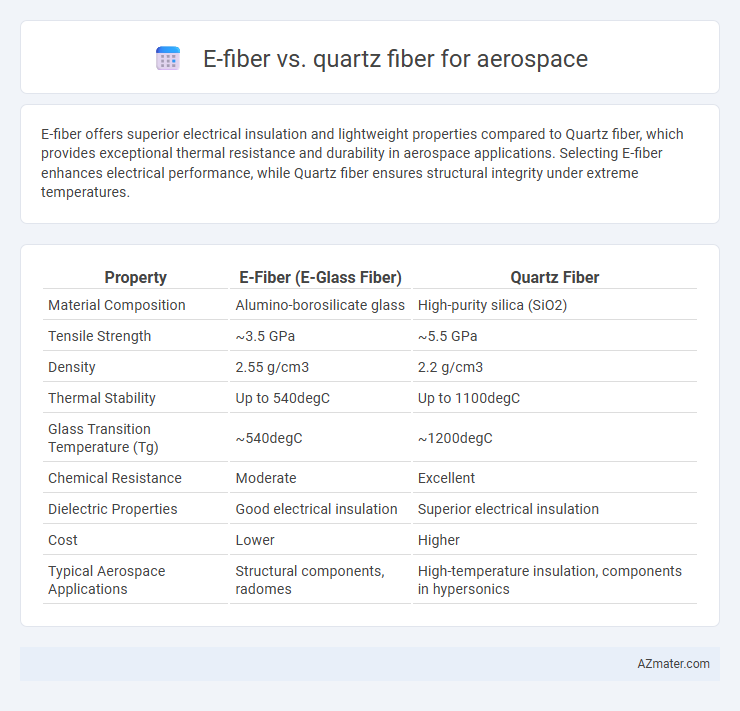 E-fiber vs. quartz fiber for aerospace

E-fiber offers superior electrical insulation and lightweight properties compared to Quartz fiber, which provides exceptional thermal resistance and durability in aerospace applications. Selecting E-fiber enhances electrical performance, while Quartz fiber ensures structural integrity under extreme temperatures.

| Property | E-Fiber (E-Glass Fiber) | Quartz Fiber |
|---|---|---|
| Material Composition | Alumino-borosilicate glass | High-purity silica (SiO2) |
| Tensile Strength | ~3.5 GPa | ~5.5 GPa |
| Density | 2.55 g/cm3 | 2.2 g/cm3 |
| Thermal Stability | Up to 540degC | Up to 1100degC |
| Glass Transition Temperature (Tg) | ~540degC | ~1200degC |
| Chemical Resistance | Moderate | Excellent |
| Dielectric Properties | Good electrical insulation | Superior electrical insulation |
| Cost | Lower | Higher |
| Typical Aerospace Applications | Structural components, radomes | High-temperature insulation, components in hypersonics |

AZmater.com