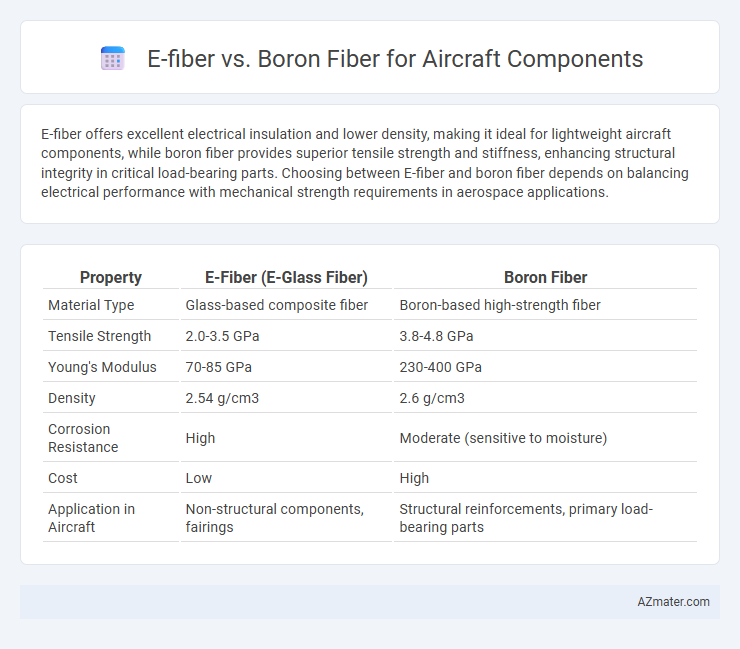 E-fiber vs. Boron Fiber for Aircraft Components

E-fiber offers excellent electrical insulation and lower density, making it ideal for lightweight aircraft components, while boron fiber provides superior tensile strength and stiffness, enhancing structural integrity in critical load-bearing parts. Choosing between E-fiber and boron fiber depends on balancing electrical performance with mechanical strength requirements in aerospace applications.

| Property | E-Fiber (E-Glass Fiber) | Boron Fiber |
|---|---|---|
| Material Type | Glass-based composite fiber | Boron-based high-strength fiber |
| Tensile Strength | 2.0-3.5 GPa | 3.8-4.8 GPa |
| Young's Modulus | 70-85 GPa | 230-400 GPa |
| Density | 2.54 g/cm3 | 2.6 g/cm3 |
| Corrosion Resistance | High | Moderate (sensitive to moisture) |
| Cost | Low | High |
| Application in Aircraft | Non-structural components, fairings | Structural reinforcements, primary load-bearing parts |

AZmater.com