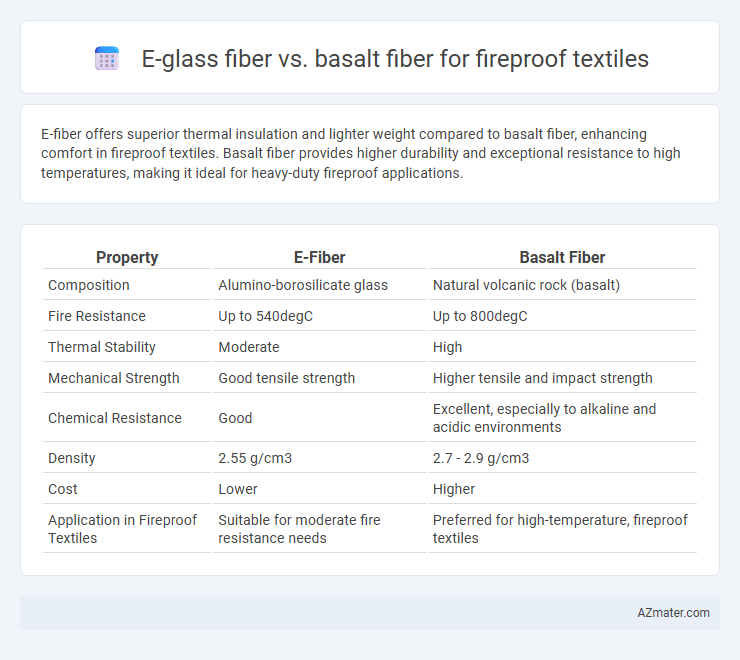 E-glass fiber vs. basalt fiber for fireproof textiles

E-fiber offers superior thermal insulation and lighter weight compared to basalt fiber, enhancing comfort in fireproof textiles. Basalt fiber provides higher durability and exceptional resistance to high temperatures, making it ideal for heavy-duty fireproof applications.

| Property | E-Fiber | Basalt Fiber |
|---|---|---|
| Composition | Alumino-borosilicate glass | Natural volcanic rock (basalt) |
| Fire Resistance | Up to 540degC | Up to 800degC |
| Thermal Stability | Moderate | High |
| Mechanical Strength | Good tensile strength | Higher tensile and impact strength |
| Chemical Resistance | Good | Excellent, especially to alkaline and acidic environments |
| Density | 2.55 g/cm3 | 2.7 - 2.9 g/cm3 |
| Cost | Lower | Higher |
| Application in Fireproof Textiles | Suitable for moderate fire resistance needs | Preferred for high-temperature, fireproof textiles |

AZmater.com