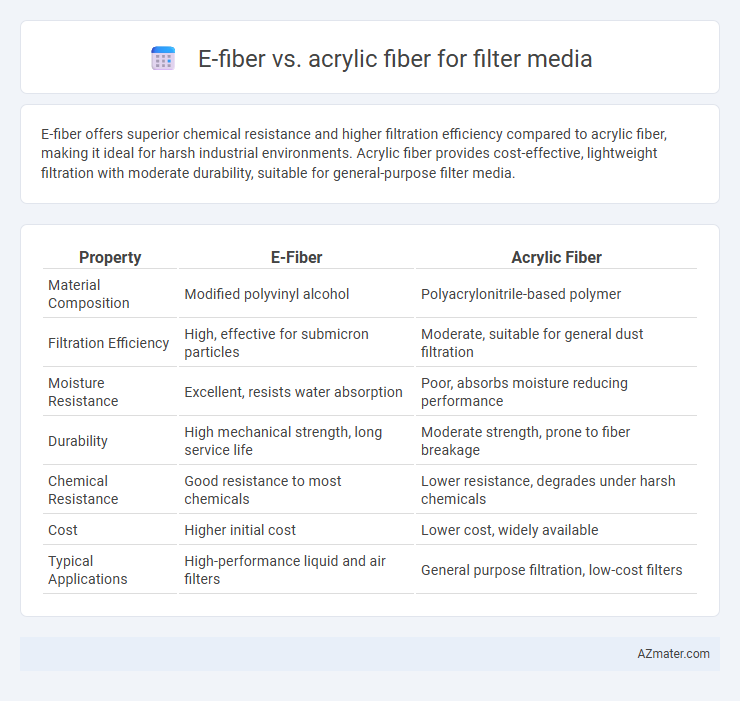 E-fiber vs. acrylic fiber for filter media

E-fiber offers superior chemical resistance and higher filtration efficiency compared to acrylic fiber, making it ideal for harsh industrial environments. Acrylic fiber provides cost-effective, lightweight filtration with moderate durability, suitable for general-purpose filter media.

| Property | E-Fiber | Acrylic Fiber |
|---|---|---|
| Material Composition | Modified polyvinyl alcohol | Polyacrylonitrile-based polymer |
| Filtration Efficiency | High, effective for submicron particles | Moderate, suitable for general dust filtration |
| Moisture Resistance | Excellent, resists water absorption | Poor, absorbs moisture reducing performance |
| Durability | High mechanical strength, long service life | Moderate strength, prone to fiber breakage |
| Chemical Resistance | Good resistance to most chemicals | Lower resistance, degrades under harsh chemicals |
| Cost | Higher initial cost | Lower cost, widely available |
| Typical Applications | High-performance liquid and air filters | General purpose filtration, low-cost filters |

AZmater.com