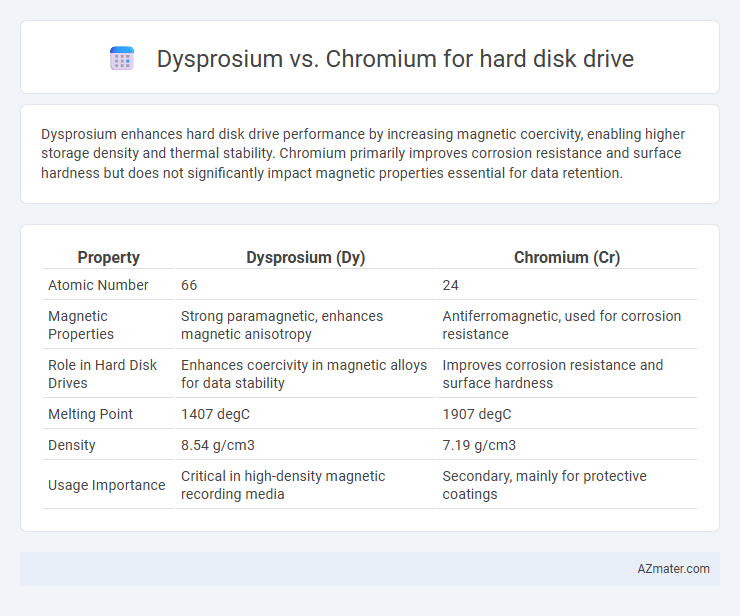 Dysprosium vs. Chromium for hard disk drive

Dysprosium enhances hard disk drive performance by increasing magnetic coercivity, enabling higher storage density and thermal stability. Chromium primarily improves corrosion resistance and surface hardness but does not significantly impact magnetic properties essential for data retention.

| Property | Dysprosium (Dy) | Chromium (Cr) |
|---|---|---|
| Atomic Number | 66 | 24 |
| Magnetic Properties | Strong paramagnetic, enhances magnetic anisotropy | Antiferromagnetic, used for corrosion resistance |
| Role in Hard Disk Drives | Enhances coercivity in magnetic alloys for data stability | Improves corrosion resistance and surface hardness |
| Melting Point | 1407 degC | 1907 degC |
| Density | 8.54 g/cm3 | 7.19 g/cm3 |
| Usage Importance | Critical in high-density magnetic recording media | Secondary, mainly for protective coatings |

AZmater.com