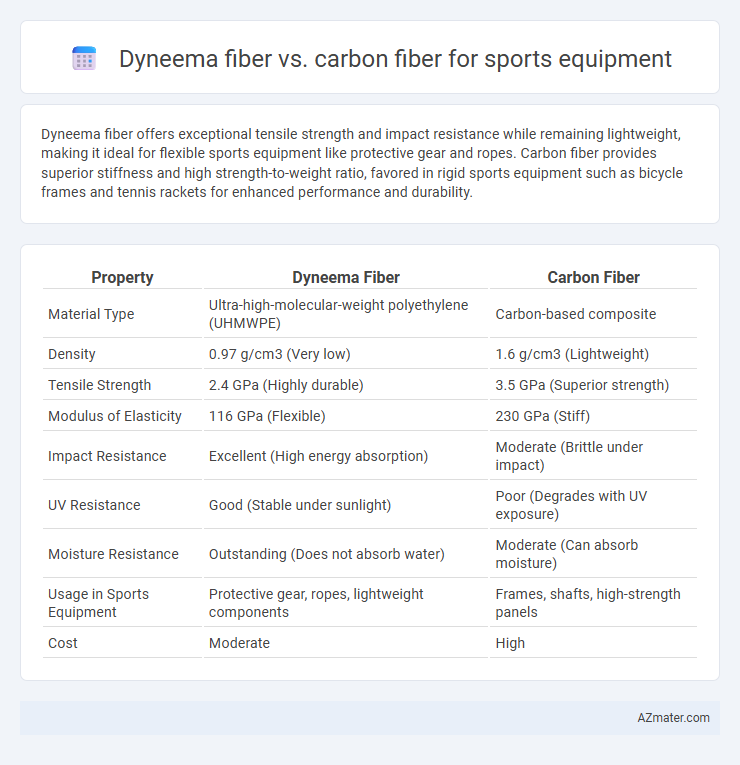 Dyneema fiber vs. carbon fiber for sports equipment

Dyneema fiber offers exceptional tensile strength and impact resistance while remaining lightweight, making it ideal for flexible sports equipment like protective gear and ropes. Carbon fiber provides superior stiffness and high strength-to-weight ratio, favored in rigid sports equipment such as bicycle frames and tennis rackets for enhanced performance and durability.

| Property | Dyneema Fiber | Carbon Fiber |
|---|---|---|
| Material Type | Ultra-high-molecular-weight polyethylene (UHMWPE) | Carbon-based composite |
| Density | 0.97 g/cm3 (Very low) | 1.6 g/cm3 (Lightweight) |
| Tensile Strength | 2.4 GPa (Highly durable) | 3.5 GPa (Superior strength) |
| Modulus of Elasticity | 116 GPa (Flexible) | 230 GPa (Stiff) |
| Impact Resistance | Excellent (High energy absorption) | Moderate (Brittle under impact) |
| UV Resistance | Good (Stable under sunlight) | Poor (Degrades with UV exposure) |
| Moisture Resistance | Outstanding (Does not absorb water) | Moderate (Can absorb moisture) |
| Usage in Sports Equipment | Protective gear, ropes, lightweight components | Frames, shafts, high-strength panels |
| Cost | Moderate | High |

AZmater.com