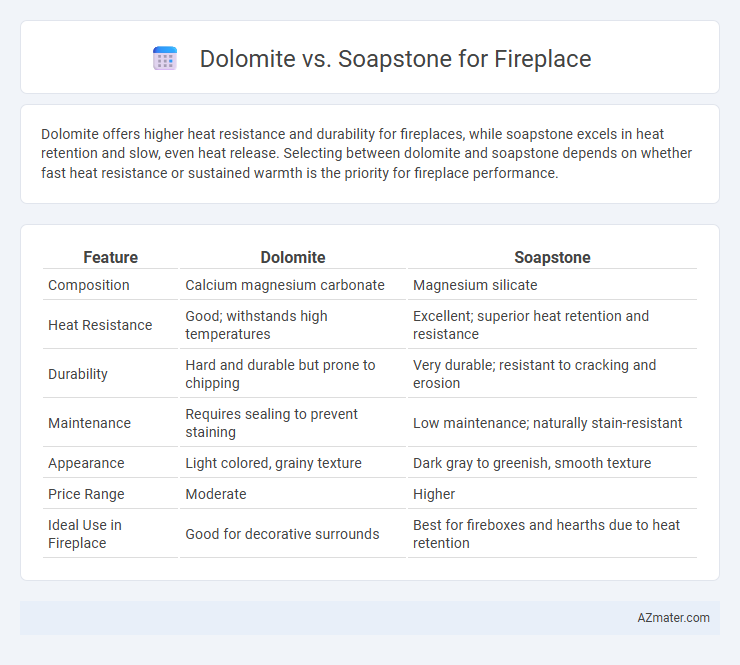 Dolomite vs. Soapstone for Fireplace

Dolomite offers higher heat resistance and durability for fireplaces, while soapstone excels in heat retention and slow, even heat release. Selecting between dolomite and soapstone depends on whether fast heat resistance or sustained warmth is the priority for fireplace performance.

| Feature | Dolomite | Soapstone |
|---|---|---|
| Composition | Calcium magnesium carbonate | Magnesium silicate |
| Heat Resistance | Good; withstands high temperatures | Excellent; superior heat retention and resistance |
| Durability | Hard and durable but prone to chipping | Very durable; resistant to cracking and erosion |
| Maintenance | Requires sealing to prevent staining | Low maintenance; naturally stain-resistant |
| Appearance | Light colored, grainy texture | Dark gray to greenish, smooth texture |
| Price Range | Moderate | Higher |
| Ideal Use in Fireplace | Good for decorative surrounds | Best for fireboxes and hearths due to heat retention |

AZmater.com