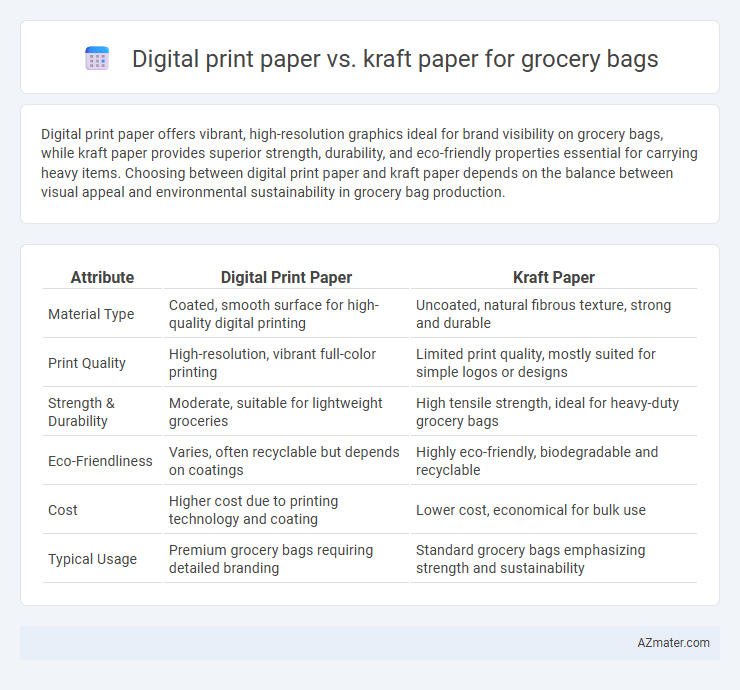 Digital print paper vs. kraft paper for grocery bags

Digital print paper offers vibrant, high-resolution graphics ideal for brand visibility on grocery bags, while kraft paper provides superior strength, durability, and eco-friendly properties essential for carrying heavy items. Choosing between digital print paper and kraft paper depends on the balance between visual appeal and environmental sustainability in grocery bag production.

| Attribute | Digital Print Paper | Kraft Paper |
|---|---|---|
| Material Type | Coated, smooth surface for high-quality digital printing | Uncoated, natural fibrous texture, strong and durable |
| Print Quality | High-resolution, vibrant full-color printing | Limited print quality, mostly suited for simple logos or designs |
| Strength & Durability | Moderate, suitable for lightweight groceries | High tensile strength, ideal for heavy-duty grocery bags |
| Eco-Friendliness | Varies, often recyclable but depends on coatings | Highly eco-friendly, biodegradable and recyclable |
| Cost | Higher cost due to printing technology and coating | Lower cost, economical for bulk use |
| Typical Usage | Premium grocery bags requiring detailed branding | Standard grocery bags emphasizing strength and sustainability |

AZmater.com