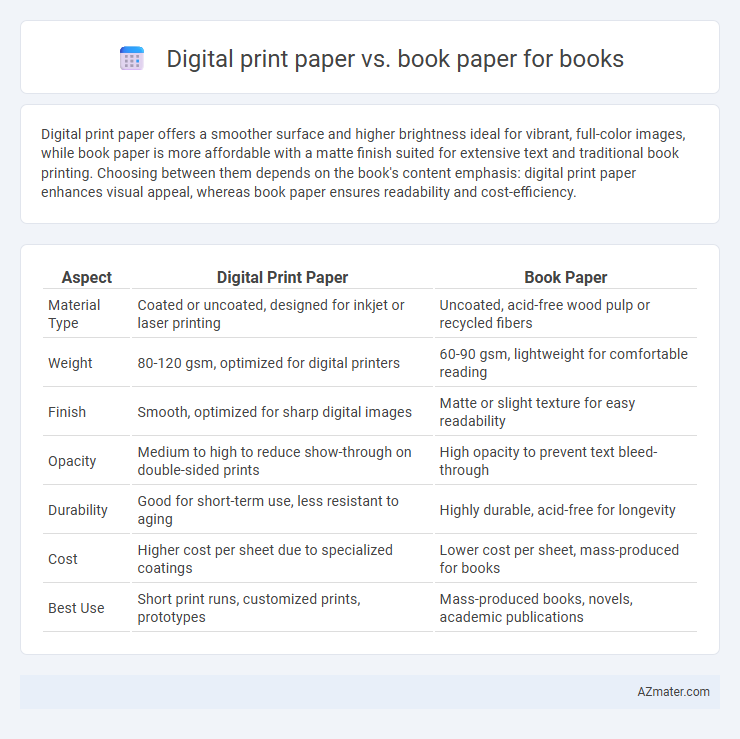 Digital print paper vs. book paper for books

Digital print paper offers a smoother surface and higher brightness ideal for vibrant, full-color images, while book paper is more affordable with a matte finish suited for extensive text and traditional book printing. Choosing between them depends on the book's content emphasis: digital print paper enhances visual appeal, whereas book paper ensures readability and cost-efficiency.

| Aspect | Digital Print Paper | Book Paper |
|---|---|---|
| Material Type | Coated or uncoated, designed for inkjet or laser printing | Uncoated, acid-free wood pulp or recycled fibers |
| Weight | 80-120 gsm, optimized for digital printers | 60-90 gsm, lightweight for comfortable reading |
| Finish | Smooth, optimized for sharp digital images | Matte or slight texture for easy readability |
| Opacity | Medium to high to reduce show-through on double-sided prints | High opacity to prevent text bleed-through |
| Durability | Good for short-term use, less resistant to aging | Highly durable, acid-free for longevity |
| Cost | Higher cost per sheet due to specialized coatings | Lower cost per sheet, mass-produced for books |
| Best Use | Short print runs, customized prints, prototypes | Mass-produced books, novels, academic publications |

AZmater.com