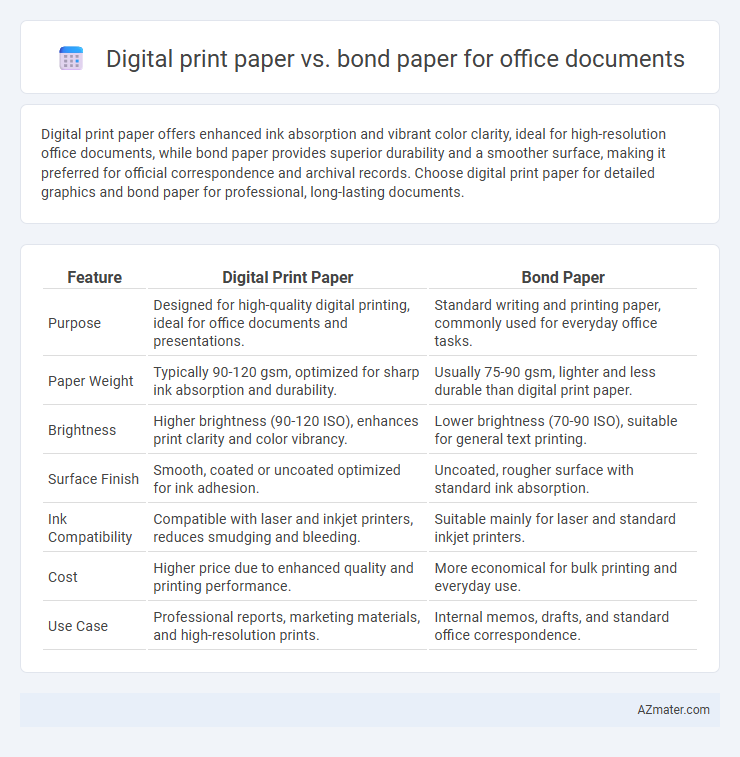 Digital print paper vs. bond paper for office documents

Digital print paper offers enhanced ink absorption and vibrant color clarity, ideal for high-resolution office documents, while bond paper provides superior durability and a smoother surface, making it preferred for official correspondence and archival records. Choose digital print paper for detailed graphics and bond paper for professional, long-lasting documents.

| Feature | Digital Print Paper | Bond Paper |
|---|---|---|
| Purpose | Designed for high-quality digital printing, ideal for office documents and presentations. | Standard writing and printing paper, commonly used for everyday office tasks. |
| Paper Weight | Typically 90-120 gsm, optimized for sharp ink absorption and durability. | Usually 75-90 gsm, lighter and less durable than digital print paper. |
| Brightness | Higher brightness (90-120 ISO), enhances print clarity and color vibrancy. | Lower brightness (70-90 ISO), suitable for general text printing. |
| Surface Finish | Smooth, coated or uncoated optimized for ink adhesion. | Uncoated, rougher surface with standard ink absorption. |
| Ink Compatibility | Compatible with laser and inkjet printers, reduces smudging and bleeding. | Suitable mainly for laser and standard inkjet printers. |
| Cost | Higher price due to enhanced quality and printing performance. | More economical for bulk printing and everyday use. |
| Use Case | Professional reports, marketing materials, and high-resolution prints. | Internal memos, drafts, and standard office correspondence. |

AZmater.com