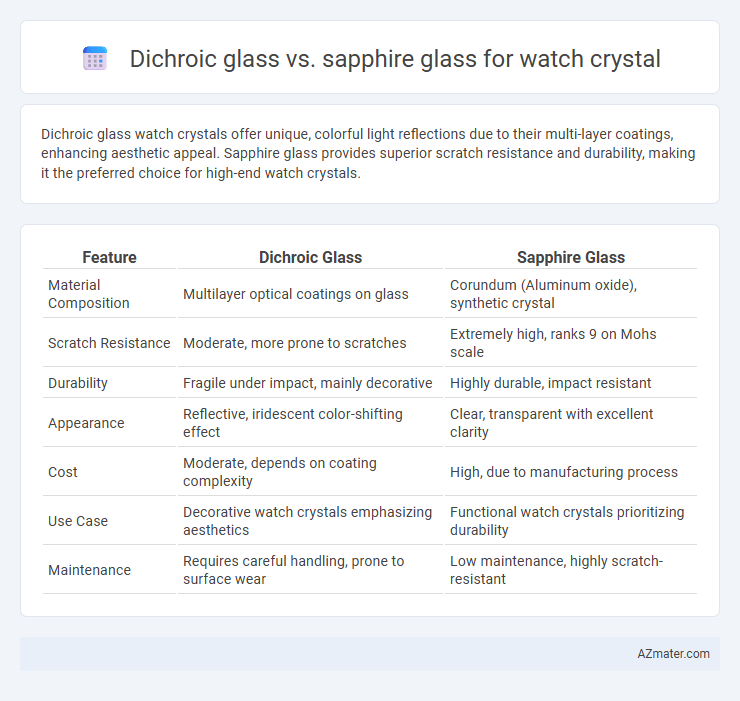 Dichroic glass vs. sapphire glass for watch crystal

Dichroic glass watch crystals offer unique, colorful light reflections due to their multi-layer coatings, enhancing aesthetic appeal. Sapphire glass provides superior scratch resistance and durability, making it the preferred choice for high-end watch crystals.

| Feature | Dichroic Glass | Sapphire Glass |
|---|---|---|
| Material Composition | Multilayer optical coatings on glass | Corundum (Aluminum oxide), synthetic crystal |
| Scratch Resistance | Moderate, more prone to scratches | Extremely high, ranks 9 on Mohs scale |
| Durability | Fragile under impact, mainly decorative | Highly durable, impact resistant |
| Appearance | Reflective, iridescent color-shifting effect | Clear, transparent with excellent clarity |
| Cost | Moderate, depends on coating complexity | High, due to manufacturing process |
| Use Case | Decorative watch crystals emphasizing aesthetics | Functional watch crystals prioritizing durability |
| Maintenance | Requires careful handling, prone to surface wear | Low maintenance, highly scratch-resistant |

AZmater.com