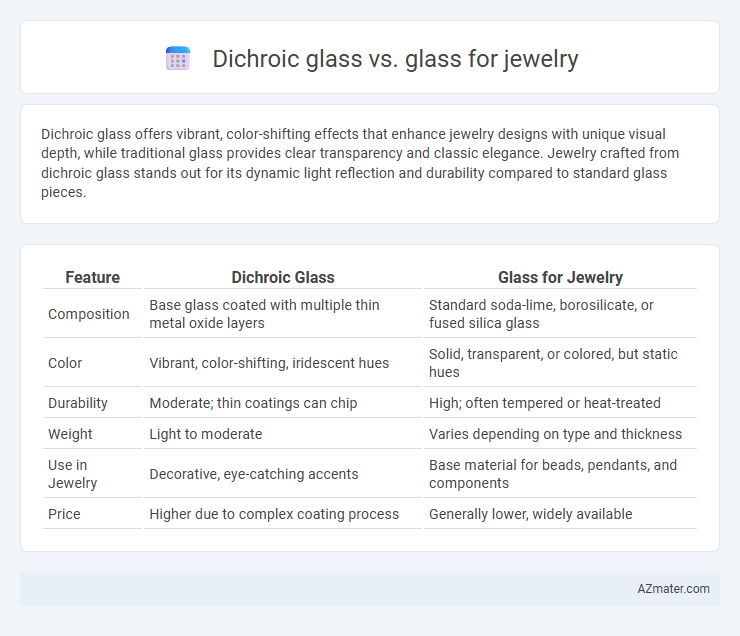 Dichroic glass vs. glass for jewelry

Dichroic glass offers vibrant, color-shifting effects that enhance jewelry designs with unique visual depth, while traditional glass provides clear transparency and classic elegance. Jewelry crafted from dichroic glass stands out for its dynamic light reflection and durability compared to standard glass pieces.

| Feature | Dichroic Glass | Glass for Jewelry |
|---|---|---|
| Composition | Base glass coated with multiple thin metal oxide layers | Standard soda-lime, borosilicate, or fused silica glass |
| Color | Vibrant, color-shifting, iridescent hues | Solid, transparent, or colored, but static hues |
| Durability | Moderate; thin coatings can chip | High; often tempered or heat-treated |
| Weight | Light to moderate | Varies depending on type and thickness |
| Use in Jewelry | Decorative, eye-catching accents | Base material for beads, pendants, and components |
| Price | Higher due to complex coating process | Generally lower, widely available |

AZmater.com