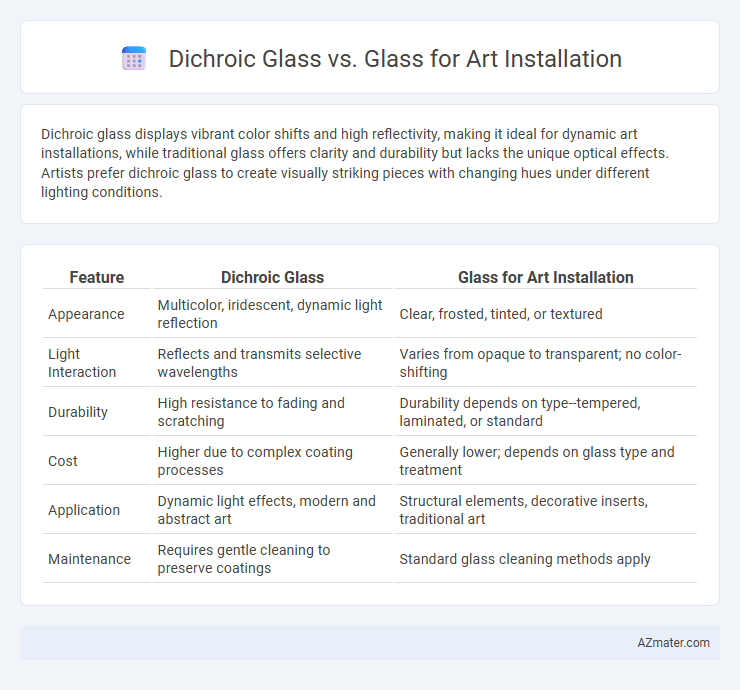 Dichroic Glass vs. Glass for Art Installation

Dichroic glass displays vibrant color shifts and high reflectivity, making it ideal for dynamic art installations, while traditional glass offers clarity and durability but lacks the unique optical effects. Artists prefer dichroic glass to create visually striking pieces with changing hues under different lighting conditions.

| Feature | Dichroic Glass | Glass for Art Installation |
|---|---|---|
| Appearance | Multicolor, iridescent, dynamic light reflection | Clear, frosted, tinted, or textured |
| Light Interaction | Reflects and transmits selective wavelengths | Varies from opaque to transparent; no color-shifting |
| Durability | High resistance to fading and scratching | Durability depends on type--tempered, laminated, or standard |
| Cost | Higher due to complex coating processes | Generally lower; depends on glass type and treatment |
| Application | Dynamic light effects, modern and abstract art | Structural elements, decorative inserts, traditional art |
| Maintenance | Requires gentle cleaning to preserve coatings | Standard glass cleaning methods apply |

AZmater.com