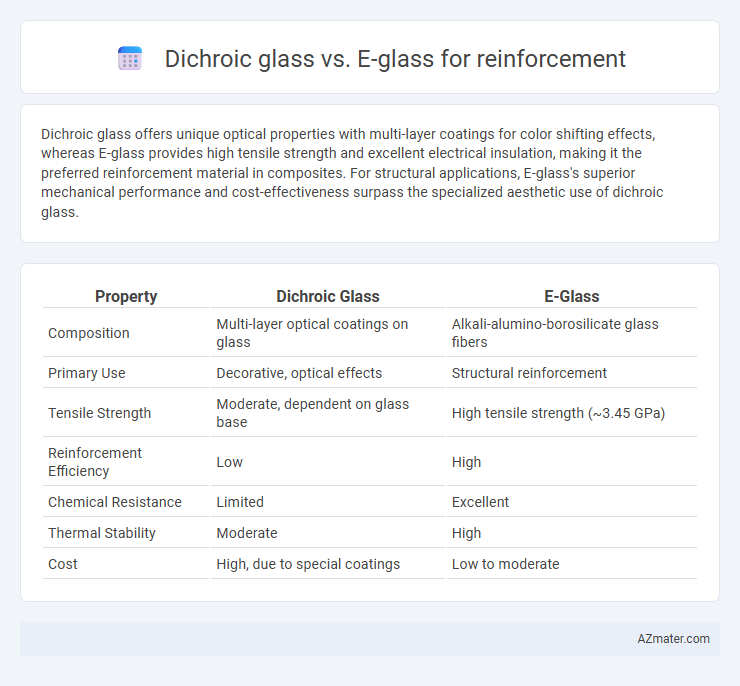 Dichroic glass vs. E-glass for reinforcement

Dichroic glass offers unique optical properties with multi-layer coatings for color shifting effects, whereas E-glass provides high tensile strength and excellent electrical insulation, making it the preferred reinforcement material in composites. For structural applications, E-glass's superior mechanical performance and cost-effectiveness surpass the specialized aesthetic use of dichroic glass.

| Property | Dichroic Glass | E-Glass |
|---|---|---|
| Composition | Multi-layer optical coatings on glass | Alkali-alumino-borosilicate glass fibers |
| Primary Use | Decorative, optical effects | Structural reinforcement |
| Tensile Strength | Moderate, dependent on glass base | High tensile strength (~3.45 GPa) |
| Reinforcement Efficiency | Low | High |
| Chemical Resistance | Limited | Excellent |
| Thermal Stability | Moderate | High |
| Cost | High, due to special coatings | Low to moderate |

AZmater.com