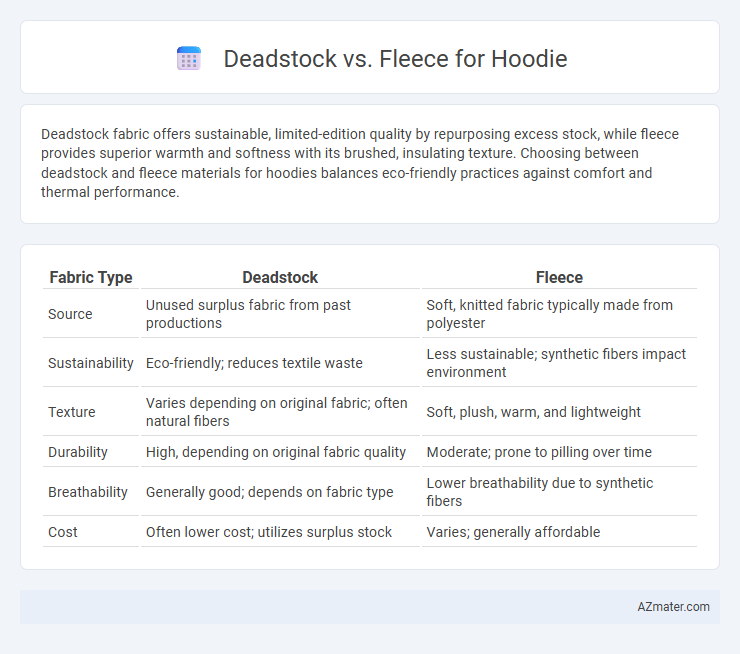 Deadstock vs. Fleece for Hoodie

Deadstock fabric offers sustainable, limited-edition quality by repurposing excess stock, while fleece provides superior warmth and softness with its brushed, insulating texture. Choosing between deadstock and fleece materials for hoodies balances eco-friendly practices against comfort and thermal performance.

| Fabric Type | Deadstock | Fleece |
|---|---|---|
| Source | Unused surplus fabric from past productions | Soft, knitted fabric typically made from polyester |
| Sustainability | Eco-friendly; reduces textile waste | Less sustainable; synthetic fibers impact environment |
| Texture | Varies depending on original fabric; often natural fibers | Soft, plush, warm, and lightweight |
| Durability | High, depending on original fabric quality | Moderate; prone to pilling over time |
| Breathability | Generally good; depends on fabric type | Lower breathability due to synthetic fibers |
| Cost | Often lower cost; utilizes surplus stock | Varies; generally affordable |

AZmater.com