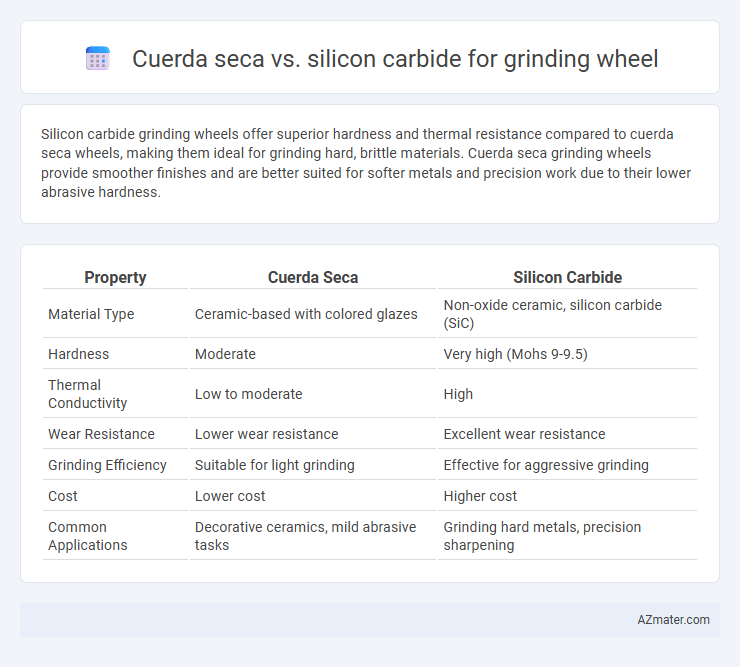 Cuerda seca vs. silicon carbide for grinding wheel

Silicon carbide grinding wheels offer superior hardness and thermal resistance compared to cuerda seca wheels, making them ideal for grinding hard, brittle materials. Cuerda seca grinding wheels provide smoother finishes and are better suited for softer metals and precision work due to their lower abrasive hardness.

| Property | Cuerda Seca | Silicon Carbide |
|---|---|---|
| Material Type | Ceramic-based with colored glazes | Non-oxide ceramic, silicon carbide (SiC) |
| Hardness | Moderate | Very high (Mohs 9-9.5) |
| Thermal Conductivity | Low to moderate | High |
| Wear Resistance | Lower wear resistance | Excellent wear resistance |
| Grinding Efficiency | Suitable for light grinding | Effective for aggressive grinding |
| Cost | Lower cost | Higher cost |
| Common Applications | Decorative ceramics, mild abrasive tasks | Grinding hard metals, precision sharpening |

AZmater.com