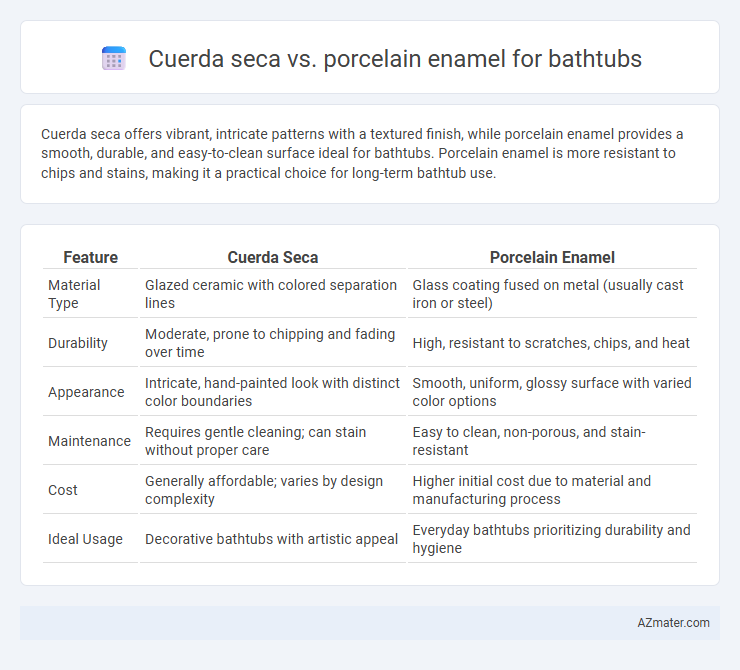 Cuerda seca vs. porcelain enamel for bathtubs

Cuerda seca offers vibrant, intricate patterns with a textured finish, while porcelain enamel provides a smooth, durable, and easy-to-clean surface ideal for bathtubs. Porcelain enamel is more resistant to chips and stains, making it a practical choice for long-term bathtub use.

| Feature | Cuerda Seca | Porcelain Enamel |
|---|---|---|
| Material Type | Glazed ceramic with colored separation lines | Glass coating fused on metal (usually cast iron or steel) |
| Durability | Moderate, prone to chipping and fading over time | High, resistant to scratches, chips, and heat |
| Appearance | Intricate, hand-painted look with distinct color boundaries | Smooth, uniform, glossy surface with varied color options |
| Maintenance | Requires gentle cleaning; can stain without proper care | Easy to clean, non-porous, and stain-resistant |
| Cost | Generally affordable; varies by design complexity | Higher initial cost due to material and manufacturing process |
| Ideal Usage | Decorative bathtubs with artistic appeal | Everyday bathtubs prioritizing durability and hygiene |

AZmater.com