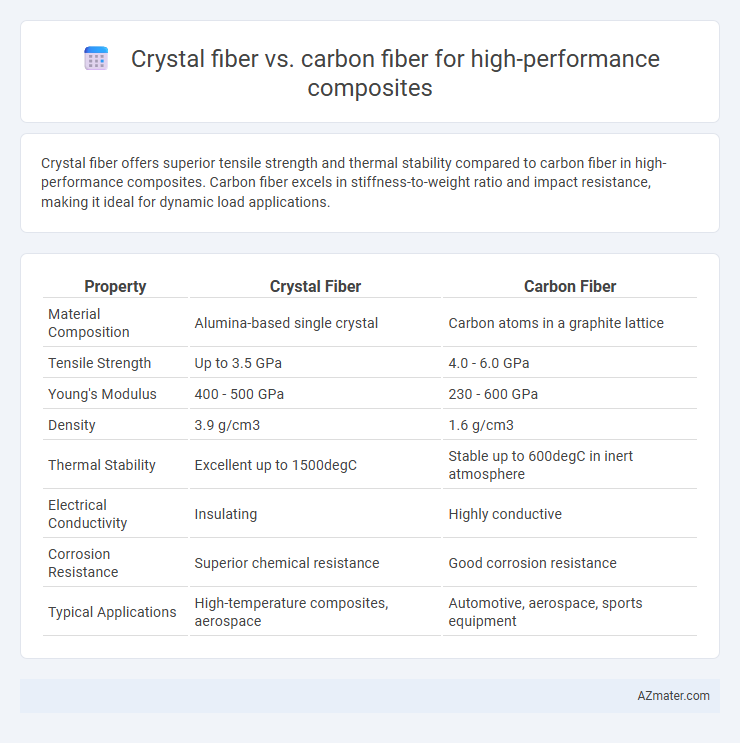 Crystal fiber vs. carbon fiber for high-performance composites

Crystal fiber offers superior tensile strength and thermal stability compared to carbon fiber in high-performance composites. Carbon fiber excels in stiffness-to-weight ratio and impact resistance, making it ideal for dynamic load applications.

| Property | Crystal Fiber | Carbon Fiber |
|---|---|---|
| Material Composition | Alumina-based single crystal | Carbon atoms in a graphite lattice |
| Tensile Strength | Up to 3.5 GPa | 4.0 - 6.0 GPa |
| Young's Modulus | 400 - 500 GPa | 230 - 600 GPa |
| Density | 3.9 g/cm3 | 1.6 g/cm3 |
| Thermal Stability | Excellent up to 1500degC | Stable up to 600degC in inert atmosphere |
| Electrical Conductivity | Insulating | Highly conductive |
| Corrosion Resistance | Superior chemical resistance | Good corrosion resistance |
| Typical Applications | High-temperature composites, aerospace | Automotive, aerospace, sports equipment |

AZmater.com