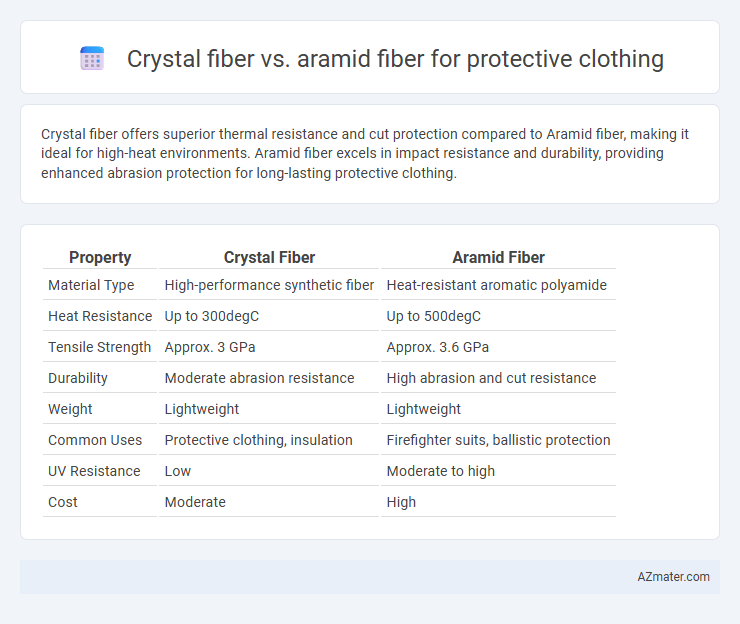 Crystal fiber vs. aramid fiber for protective clothing

Crystal fiber offers superior thermal resistance and cut protection compared to Aramid fiber, making it ideal for high-heat environments. Aramid fiber excels in impact resistance and durability, providing enhanced abrasion protection for long-lasting protective clothing.

| Property | Crystal Fiber | Aramid Fiber |
|---|---|---|
| Material Type | High-performance synthetic fiber | Heat-resistant aromatic polyamide |
| Heat Resistance | Up to 300degC | Up to 500degC |
| Tensile Strength | Approx. 3 GPa | Approx. 3.6 GPa |
| Durability | Moderate abrasion resistance | High abrasion and cut resistance |
| Weight | Lightweight | Lightweight |
| Common Uses | Protective clothing, insulation | Firefighter suits, ballistic protection |
| UV Resistance | Low | Moderate to high |
| Cost | Moderate | High |

AZmater.com