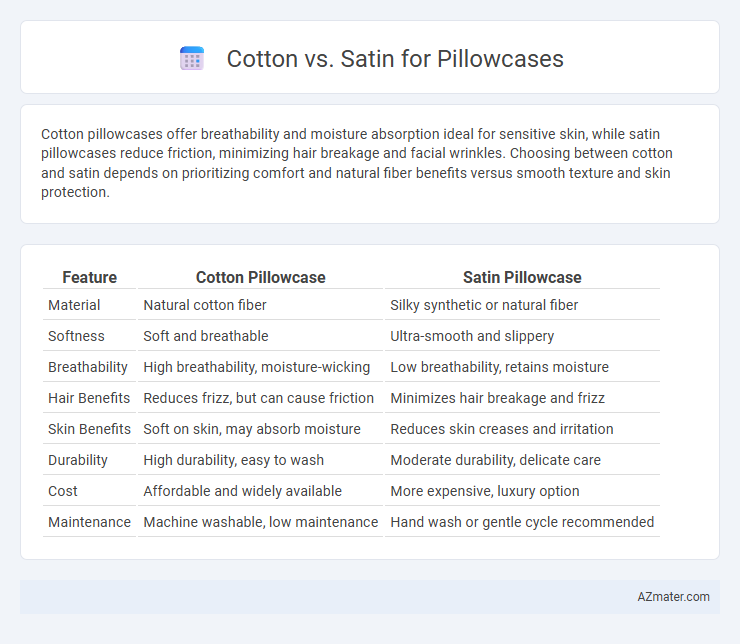 Cotton vs. Satin for Pillowcases

Cotton pillowcases offer breathability and moisture absorption ideal for sensitive skin, while satin pillowcases reduce friction, minimizing hair breakage and facial wrinkles. Choosing between cotton and satin depends on prioritizing comfort and natural fiber benefits versus smooth texture and skin protection.

| Feature | Cotton Pillowcase | Satin Pillowcase |
|---|---|---|
| Material | Natural cotton fiber | Silky synthetic or natural fiber |
| Softness | Soft and breathable | Ultra-smooth and slippery |
| Breathability | High breathability, moisture-wicking | Low breathability, retains moisture |
| Hair Benefits | Reduces frizz, but can cause friction | Minimizes hair breakage and frizz |
| Skin Benefits | Soft on skin, may absorb moisture | Reduces skin creases and irritation |
| Durability | High durability, easy to wash | Moderate durability, delicate care |
| Cost | Affordable and widely available | More expensive, luxury option |
| Maintenance | Machine washable, low maintenance | Hand wash or gentle cycle recommended |

AZmater.com