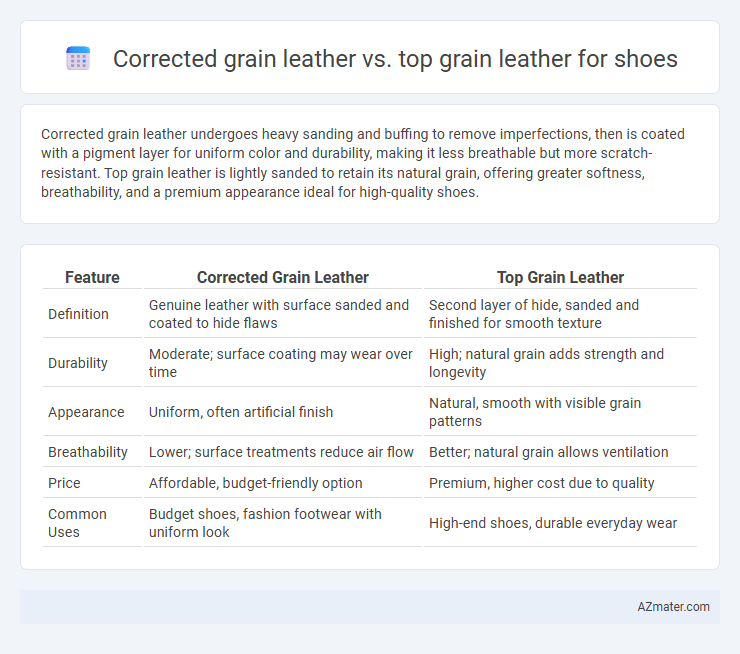 Corrected grain leather vs. top grain leather for shoes

Corrected grain leather undergoes heavy sanding and buffing to remove imperfections, then is coated with a pigment layer for uniform color and durability, making it less breathable but more scratch-resistant. Top grain leather is lightly sanded to retain its natural grain, offering greater softness, breathability, and a premium appearance ideal for high-quality shoes.

| Feature | Corrected Grain Leather | Top Grain Leather |
|---|---|---|
| Definition | Genuine leather with surface sanded and coated to hide flaws | Second layer of hide, sanded and finished for smooth texture |
| Durability | Moderate; surface coating may wear over time | High; natural grain adds strength and longevity |
| Appearance | Uniform, often artificial finish | Natural, smooth with visible grain patterns |
| Breathability | Lower; surface treatments reduce air flow | Better; natural grain allows ventilation |
| Price | Affordable, budget-friendly option | Premium, higher cost due to quality |
| Common Uses | Budget shoes, fashion footwear with uniform look | High-end shoes, durable everyday wear |

AZmater.com