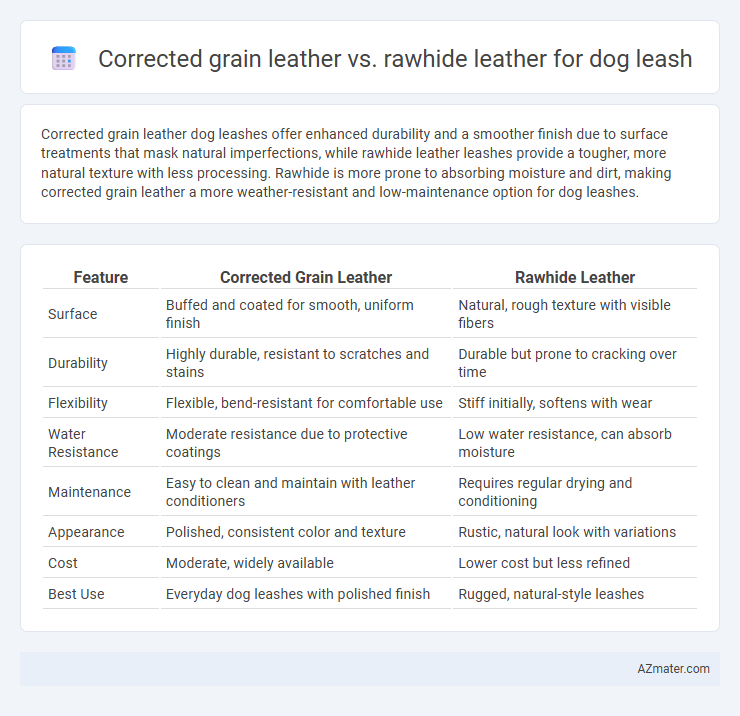 Corrected grain leather vs. rawhide leather for dog leash

Corrected grain leather dog leashes offer enhanced durability and a smoother finish due to surface treatments that mask natural imperfections, while rawhide leather leashes provide a tougher, more natural texture with less processing. Rawhide is more prone to absorbing moisture and dirt, making corrected grain leather a more weather-resistant and low-maintenance option for dog leashes.

| Feature | Corrected Grain Leather | Rawhide Leather |
|---|---|---|
| Surface | Buffed and coated for smooth, uniform finish | Natural, rough texture with visible fibers |
| Durability | Highly durable, resistant to scratches and stains | Durable but prone to cracking over time |
| Flexibility | Flexible, bend-resistant for comfortable use | Stiff initially, softens with wear |
| Water Resistance | Moderate resistance due to protective coatings | Low water resistance, can absorb moisture |
| Maintenance | Easy to clean and maintain with leather conditioners | Requires regular drying and conditioning |
| Appearance | Polished, consistent color and texture | Rustic, natural look with variations |
| Cost | Moderate, widely available | Lower cost but less refined |
| Best Use | Everyday dog leashes with polished finish | Rugged, natural-style leashes |

AZmater.com