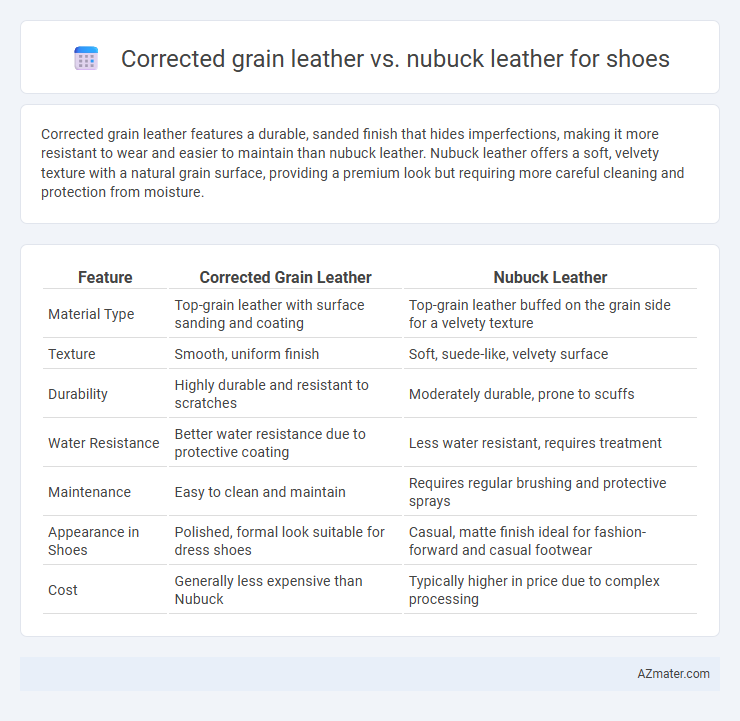 Corrected grain leather vs. nubuck leather for shoes

Corrected grain leather features a durable, sanded finish that hides imperfections, making it more resistant to wear and easier to maintain than nubuck leather. Nubuck leather offers a soft, velvety texture with a natural grain surface, providing a premium look but requiring more careful cleaning and protection from moisture.

| Feature | Corrected Grain Leather | Nubuck Leather |
|---|---|---|
| Material Type | Top-grain leather with surface sanding and coating | Top-grain leather buffed on the grain side for a velvety texture |
| Texture | Smooth, uniform finish | Soft, suede-like, velvety surface |
| Durability | Highly durable and resistant to scratches | Moderately durable, prone to scuffs |
| Water Resistance | Better water resistance due to protective coating | Less water resistant, requires treatment |
| Maintenance | Easy to clean and maintain | Requires regular brushing and protective sprays |
| Appearance in Shoes | Polished, formal look suitable for dress shoes | Casual, matte finish ideal for fashion-forward and casual footwear |
| Cost | Generally less expensive than Nubuck | Typically higher in price due to complex processing |

AZmater.com