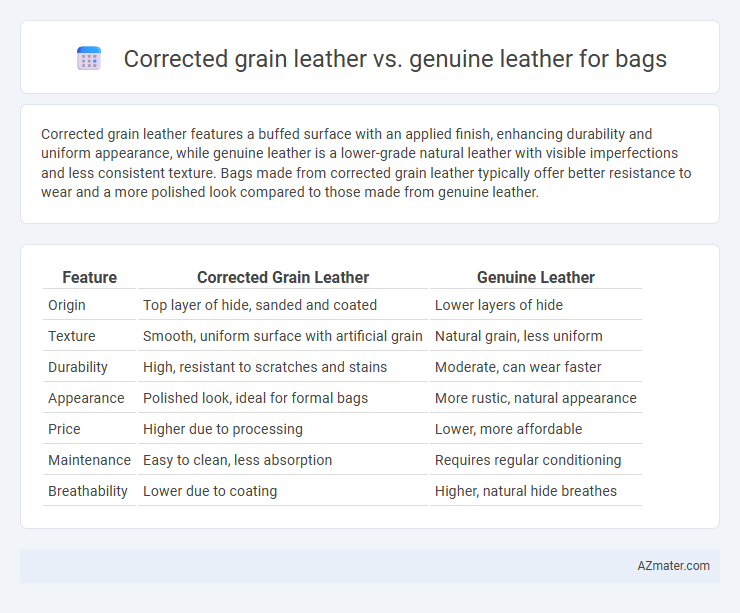 Corrected grain leather vs. genuine leather for bags

Corrected grain leather features a buffed surface with an applied finish, enhancing durability and uniform appearance, while genuine leather is a lower-grade natural leather with visible imperfections and less consistent texture. Bags made from corrected grain leather typically offer better resistance to wear and a more polished look compared to those made from genuine leather.

| Feature | Corrected Grain Leather | Genuine Leather |
|---|---|---|
| Origin | Top layer of hide, sanded and coated | Lower layers of hide |
| Texture | Smooth, uniform surface with artificial grain | Natural grain, less uniform |
| Durability | High, resistant to scratches and stains | Moderate, can wear faster |
| Appearance | Polished look, ideal for formal bags | More rustic, natural appearance |
| Price | Higher due to processing | Lower, more affordable |
| Maintenance | Easy to clean, less absorption | Requires regular conditioning |
| Breathability | Lower due to coating | Higher, natural hide breathes |

AZmater.com