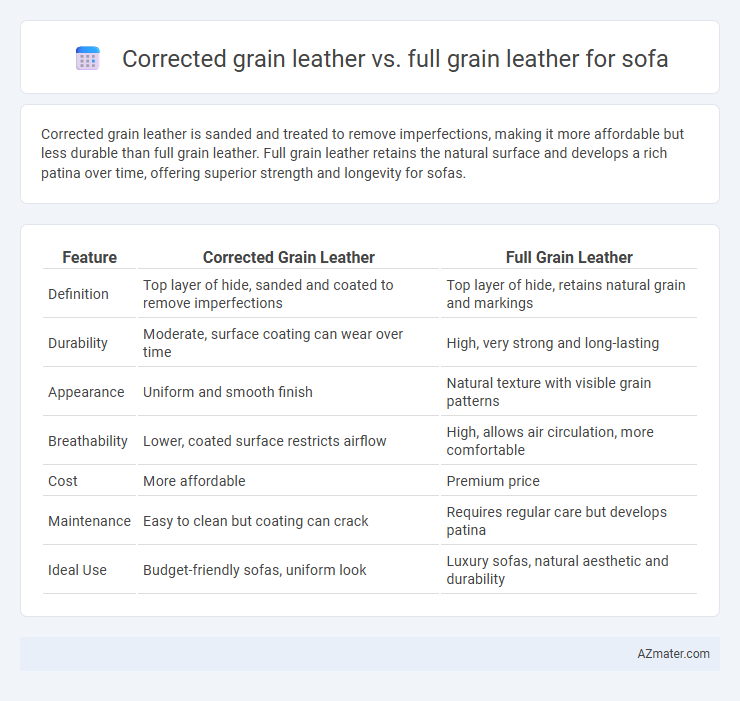 Corrected grain leather vs. full grain leather for sofa

Corrected grain leather is sanded and treated to remove imperfections, making it more affordable but less durable than full grain leather. Full grain leather retains the natural surface and develops a rich patina over time, offering superior strength and longevity for sofas.

| Feature | Corrected Grain Leather | Full Grain Leather |
|---|---|---|
| Definition | Top layer of hide, sanded and coated to remove imperfections | Top layer of hide, retains natural grain and markings |
| Durability | Moderate, surface coating can wear over time | High, very strong and long-lasting |
| Appearance | Uniform and smooth finish | Natural texture with visible grain patterns |
| Breathability | Lower, coated surface restricts airflow | High, allows air circulation, more comfortable |
| Cost | More affordable | Premium price |
| Maintenance | Easy to clean but coating can crack | Requires regular care but develops patina |
| Ideal Use | Budget-friendly sofas, uniform look | Luxury sofas, natural aesthetic and durability |

AZmater.com