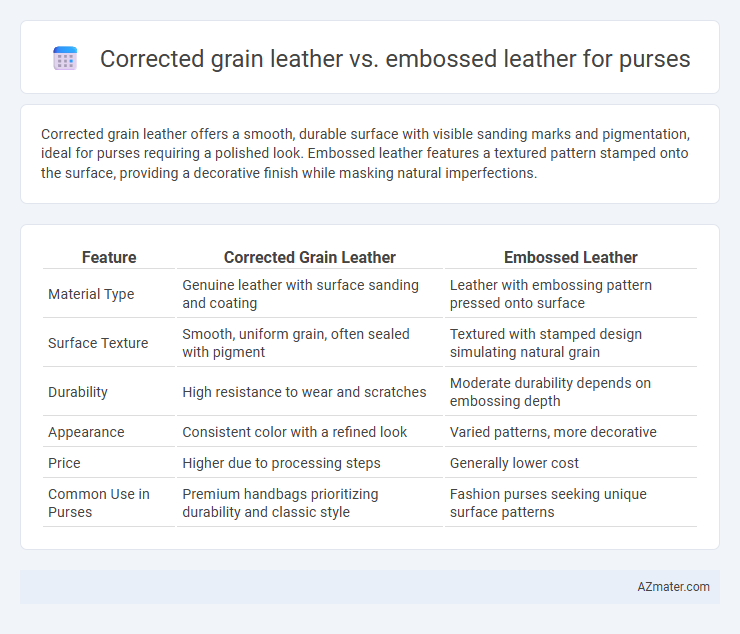 Corrected grain leather vs. embossed leather for purses

Corrected grain leather offers a smooth, durable surface with visible sanding marks and pigmentation, ideal for purses requiring a polished look. Embossed leather features a textured pattern stamped onto the surface, providing a decorative finish while masking natural imperfections.

| Feature | Corrected Grain Leather | Embossed Leather |
|---|---|---|
| Material Type | Genuine leather with surface sanding and coating | Leather with embossing pattern pressed onto surface |
| Surface Texture | Smooth, uniform grain, often sealed with pigment | Textured with stamped design simulating natural grain |
| Durability | High resistance to wear and scratches | Moderate durability depends on embossing depth |
| Appearance | Consistent color with a refined look | Varied patterns, more decorative |
| Price | Higher due to processing steps | Generally lower cost |
| Common Use in Purses | Premium handbags prioritizing durability and classic style | Fashion purses seeking unique surface patterns |

AZmater.com