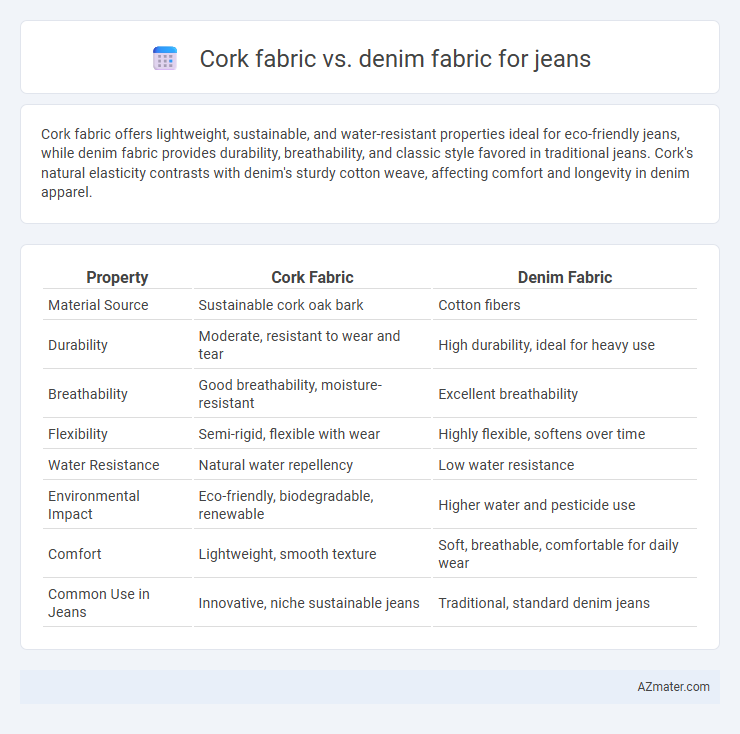 Cork fabric vs. denim fabric for jeans

Cork fabric offers lightweight, sustainable, and water-resistant properties ideal for eco-friendly jeans, while denim fabric provides durability, breathability, and classic style favored in traditional jeans. Cork's natural elasticity contrasts with denim's sturdy cotton weave, affecting comfort and longevity in denim apparel.

| Property | Cork Fabric | Denim Fabric |
|---|---|---|
| Material Source | Sustainable cork oak bark | Cotton fibers |
| Durability | Moderate, resistant to wear and tear | High durability, ideal for heavy use |
| Breathability | Good breathability, moisture-resistant | Excellent breathability |
| Flexibility | Semi-rigid, flexible with wear | Highly flexible, softens over time |
| Water Resistance | Natural water repellency | Low water resistance |
| Environmental Impact | Eco-friendly, biodegradable, renewable | Higher water and pesticide use |
| Comfort | Lightweight, smooth texture | Soft, breathable, comfortable for daily wear |
| Common Use in Jeans | Innovative, niche sustainable jeans | Traditional, standard denim jeans |

AZmater.com