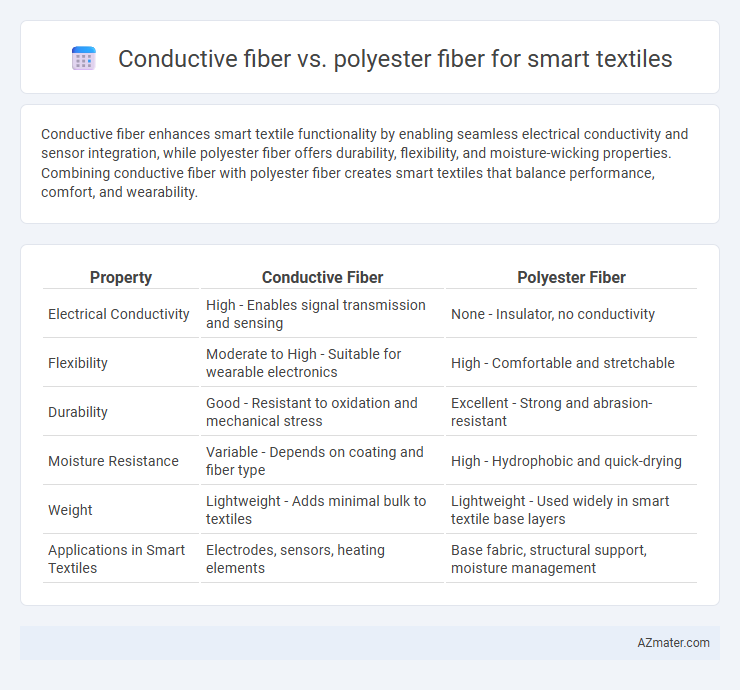 Conductive fiber vs. polyester fiber for smart textiles

Conductive fiber enhances smart textile functionality by enabling seamless electrical conductivity and sensor integration, while polyester fiber offers durability, flexibility, and moisture-wicking properties. Combining conductive fiber with polyester fiber creates smart textiles that balance performance, comfort, and wearability.

| Property | Conductive Fiber | Polyester Fiber |
|---|---|---|
| Electrical Conductivity | High - Enables signal transmission and sensing | None - Insulator, no conductivity |
| Flexibility | Moderate to High - Suitable for wearable electronics | High - Comfortable and stretchable |
| Durability | Good - Resistant to oxidation and mechanical stress | Excellent - Strong and abrasion-resistant |
| Moisture Resistance | Variable - Depends on coating and fiber type | High - Hydrophobic and quick-drying |
| Weight | Lightweight - Adds minimal bulk to textiles | Lightweight - Used widely in smart textile base layers |
| Applications in Smart Textiles | Electrodes, sensors, heating elements | Base fabric, structural support, moisture management |

AZmater.com