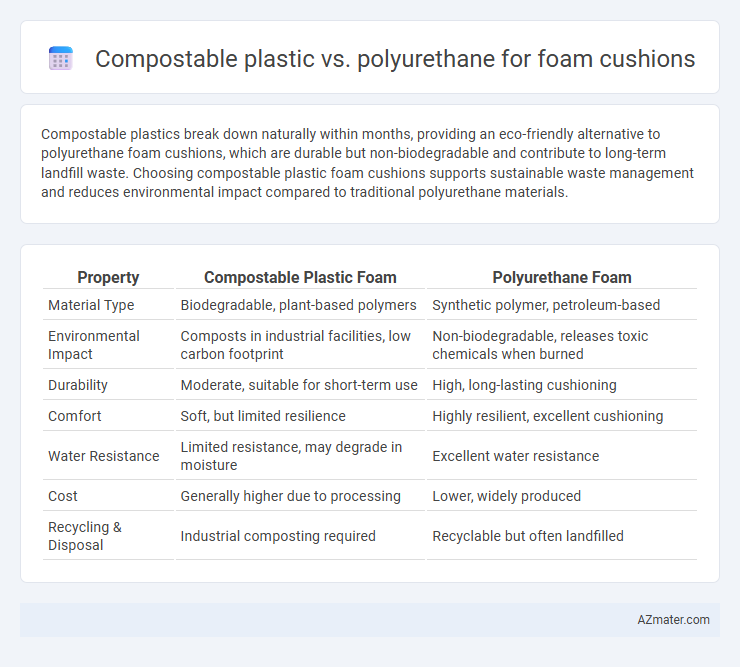 Compostable plastic vs. polyurethane for foam cushions

Compostable plastics break down naturally within months, providing an eco-friendly alternative to polyurethane foam cushions, which are durable but non-biodegradable and contribute to long-term landfill waste. Choosing compostable plastic foam cushions supports sustainable waste management and reduces environmental impact compared to traditional polyurethane materials.

| Property | Compostable Plastic Foam | Polyurethane Foam |
|---|---|---|
| Material Type | Biodegradable, plant-based polymers | Synthetic polymer, petroleum-based |
| Environmental Impact | Composts in industrial facilities, low carbon footprint | Non-biodegradable, releases toxic chemicals when burned |
| Durability | Moderate, suitable for short-term use | High, long-lasting cushioning |
| Comfort | Soft, but limited resilience | Highly resilient, excellent cushioning |
| Water Resistance | Limited resistance, may degrade in moisture | Excellent water resistance |
| Cost | Generally higher due to processing | Lower, widely produced |
| Recycling & Disposal | Industrial composting required | Recyclable but often landfilled |

AZmater.com