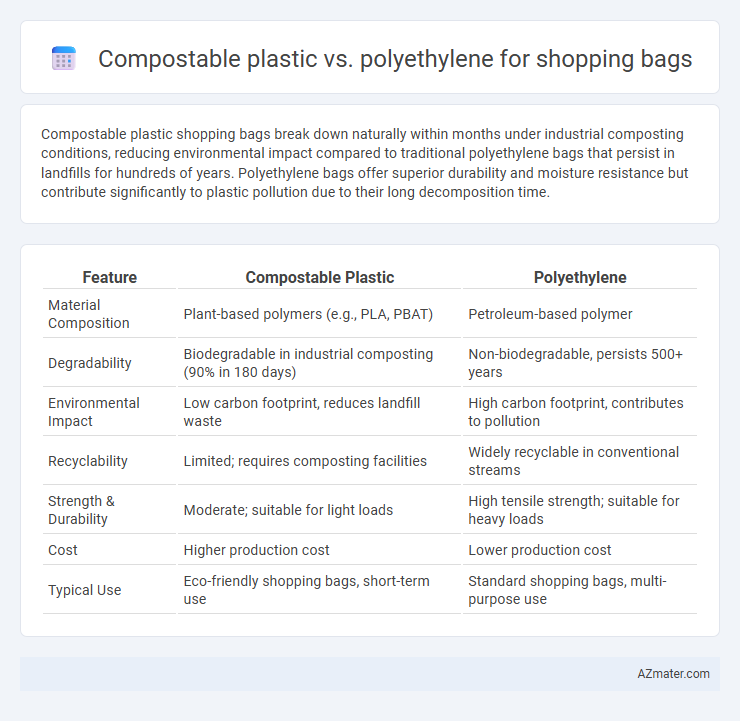 Compostable plastic vs. polyethylene for shopping bags

Compostable plastic shopping bags break down naturally within months under industrial composting conditions, reducing environmental impact compared to traditional polyethylene bags that persist in landfills for hundreds of years. Polyethylene bags offer superior durability and moisture resistance but contribute significantly to plastic pollution due to their long decomposition time.

| Feature | Compostable Plastic | Polyethylene |
|---|---|---|
| Material Composition | Plant-based polymers (e.g., PLA, PBAT) | Petroleum-based polymer |
| Degradability | Biodegradable in industrial composting (90% in 180 days) | Non-biodegradable, persists 500+ years |
| Environmental Impact | Low carbon footprint, reduces landfill waste | High carbon footprint, contributes to pollution |
| Recyclability | Limited; requires composting facilities | Widely recyclable in conventional streams |
| Strength & Durability | Moderate; suitable for light loads | High tensile strength; suitable for heavy loads |
| Cost | Higher production cost | Lower production cost |
| Typical Use | Eco-friendly shopping bags, short-term use | Standard shopping bags, multi-purpose use |

AZmater.com