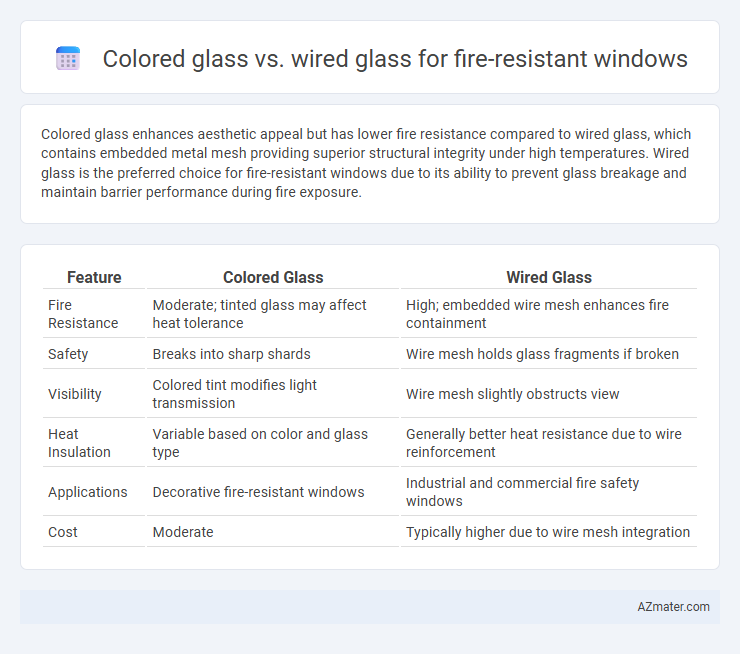 Colored glass vs. wired glass for fire-resistant windows

Colored glass enhances aesthetic appeal but has lower fire resistance compared to wired glass, which contains embedded metal mesh providing superior structural integrity under high temperatures. Wired glass is the preferred choice for fire-resistant windows due to its ability to prevent glass breakage and maintain barrier performance during fire exposure.

| Feature | Colored Glass | Wired Glass |
|---|---|---|
| Fire Resistance | Moderate; tinted glass may affect heat tolerance | High; embedded wire mesh enhances fire containment |
| Safety | Breaks into sharp shards | Wire mesh holds glass fragments if broken |
| Visibility | Colored tint modifies light transmission | Wire mesh slightly obstructs view |
| Heat Insulation | Variable based on color and glass type | Generally better heat resistance due to wire reinforcement |
| Applications | Decorative fire-resistant windows | Industrial and commercial fire safety windows |
| Cost | Moderate | Typically higher due to wire mesh integration |

AZmater.com