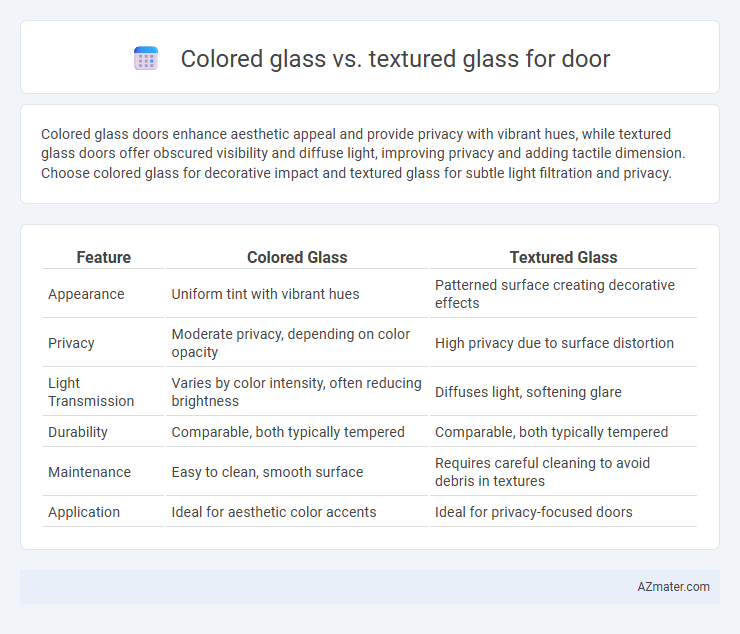 Colored glass vs. textured glass for door

Colored glass doors enhance aesthetic appeal and provide privacy with vibrant hues, while textured glass doors offer obscured visibility and diffuse light, improving privacy and adding tactile dimension. Choose colored glass for decorative impact and textured glass for subtle light filtration and privacy.

| Feature | Colored Glass | Textured Glass |
|---|---|---|
| Appearance | Uniform tint with vibrant hues | Patterned surface creating decorative effects |
| Privacy | Moderate privacy, depending on color opacity | High privacy due to surface distortion |
| Light Transmission | Varies by color intensity, often reducing brightness | Diffuses light, softening glare |
| Durability | Comparable, both typically tempered | Comparable, both typically tempered |
| Maintenance | Easy to clean, smooth surface | Requires careful cleaning to avoid debris in textures |
| Application | Ideal for aesthetic color accents | Ideal for privacy-focused doors |

AZmater.com