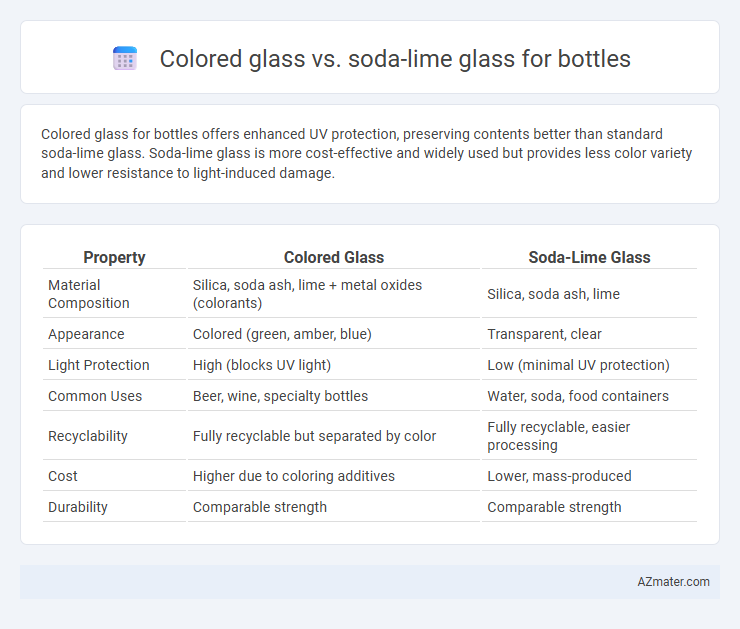 Colored glass vs. soda-lime glass for bottles

Colored glass for bottles offers enhanced UV protection, preserving contents better than standard soda-lime glass. Soda-lime glass is more cost-effective and widely used but provides less color variety and lower resistance to light-induced damage.

| Property | Colored Glass | Soda-Lime Glass |
|---|---|---|
| Material Composition | Silica, soda ash, lime + metal oxides (colorants) | Silica, soda ash, lime |
| Appearance | Colored (green, amber, blue) | Transparent, clear |
| Light Protection | High (blocks UV light) | Low (minimal UV protection) |
| Common Uses | Beer, wine, specialty bottles | Water, soda, food containers |
| Recyclability | Fully recyclable but separated by color | Fully recyclable, easier processing |
| Cost | Higher due to coloring additives | Lower, mass-produced |
| Durability | Comparable strength | Comparable strength |

AZmater.com