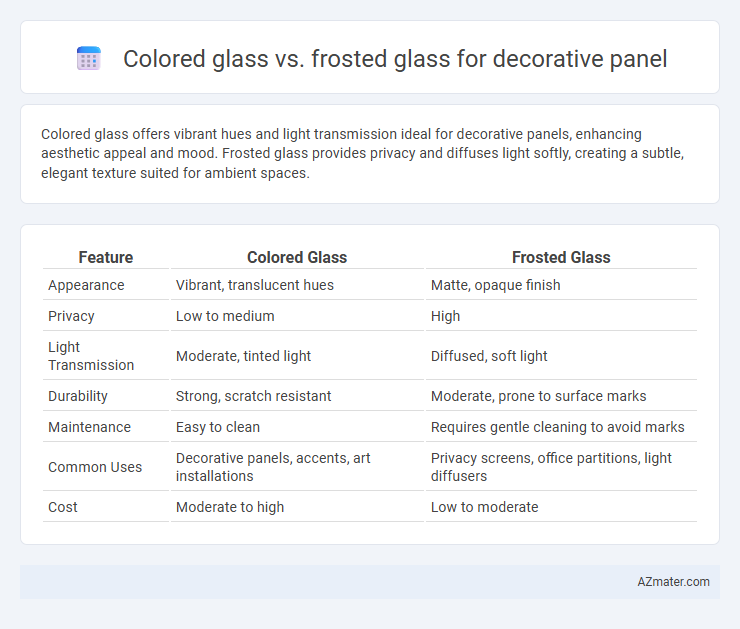 Colored glass vs. frosted glass for decorative panel

Colored glass offers vibrant hues and light transmission ideal for decorative panels, enhancing aesthetic appeal and mood. Frosted glass provides privacy and diffuses light softly, creating a subtle, elegant texture suited for ambient spaces.

| Feature | Colored Glass | Frosted Glass |
|---|---|---|
| Appearance | Vibrant, translucent hues | Matte, opaque finish |
| Privacy | Low to medium | High |
| Light Transmission | Moderate, tinted light | Diffused, soft light |
| Durability | Strong, scratch resistant | Moderate, prone to surface marks |
| Maintenance | Easy to clean | Requires gentle cleaning to avoid marks |
| Common Uses | Decorative panels, accents, art installations | Privacy screens, office partitions, light diffusers |
| Cost | Moderate to high | Low to moderate |

AZmater.com