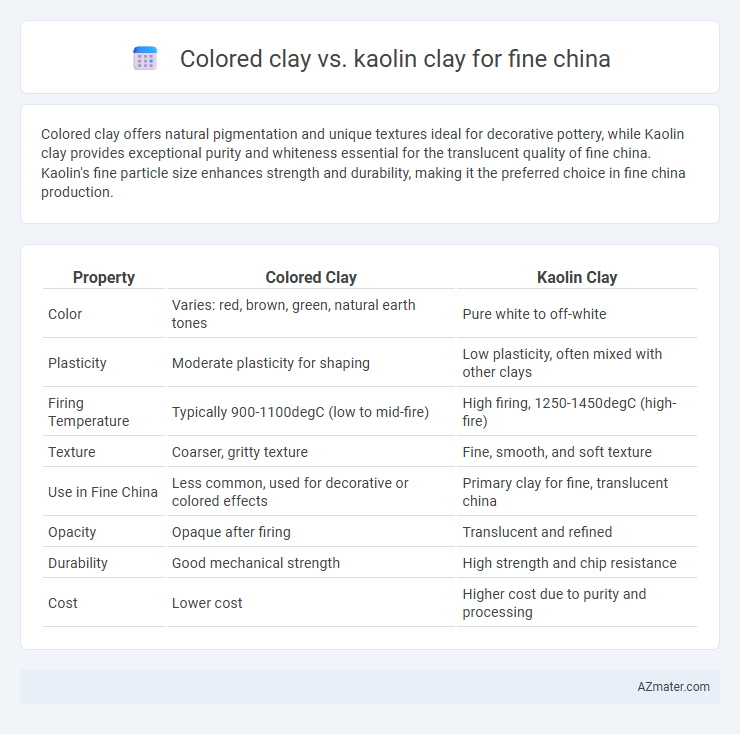 Colored clay vs. kaolin clay for fine china

Colored clay offers natural pigmentation and unique textures ideal for decorative pottery, while Kaolin clay provides exceptional purity and whiteness essential for the translucent quality of fine china. Kaolin's fine particle size enhances strength and durability, making it the preferred choice in fine china production.

| Property | Colored Clay | Kaolin Clay |
|---|---|---|
| Color | Varies: red, brown, green, natural earth tones | Pure white to off-white |
| Plasticity | Moderate plasticity for shaping | Low plasticity, often mixed with other clays |
| Firing Temperature | Typically 900-1100degC (low to mid-fire) | High firing, 1250-1450degC (high-fire) |
| Texture | Coarser, gritty texture | Fine, smooth, and soft texture |
| Use in Fine China | Less common, used for decorative or colored effects | Primary clay for fine, translucent china |
| Opacity | Opaque after firing | Translucent and refined |
| Durability | Good mechanical strength | High strength and chip resistance |
| Cost | Lower cost | Higher cost due to purity and processing |

AZmater.com