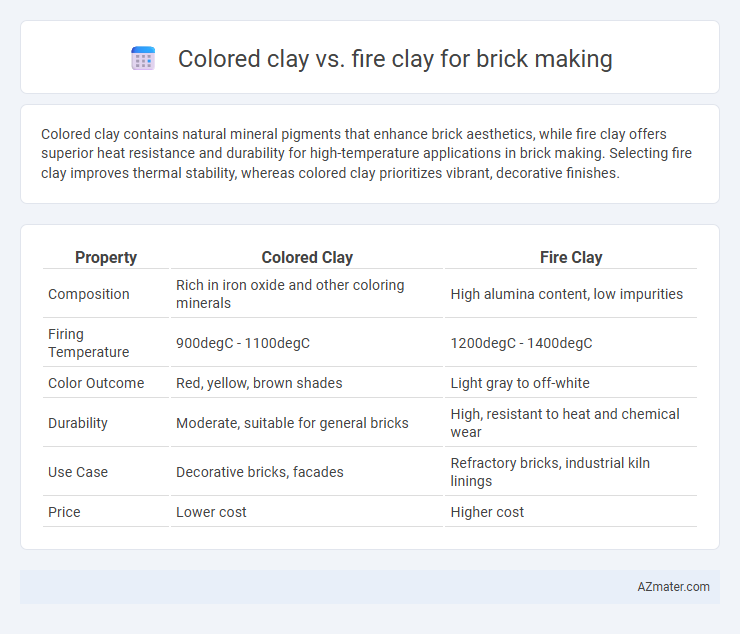 Colored clay vs. fire clay for brick making

Colored clay contains natural mineral pigments that enhance brick aesthetics, while fire clay offers superior heat resistance and durability for high-temperature applications in brick making. Selecting fire clay improves thermal stability, whereas colored clay prioritizes vibrant, decorative finishes.

| Property | Colored Clay | Fire Clay |
|---|---|---|
| Composition | Rich in iron oxide and other coloring minerals | High alumina content, low impurities |
| Firing Temperature | 900degC - 1100degC | 1200degC - 1400degC |
| Color Outcome | Red, yellow, brown shades | Light gray to off-white |
| Durability | Moderate, suitable for general bricks | High, resistant to heat and chemical wear |
| Use Case | Decorative bricks, facades | Refractory bricks, industrial kiln linings |
| Price | Lower cost | Higher cost |

AZmater.com