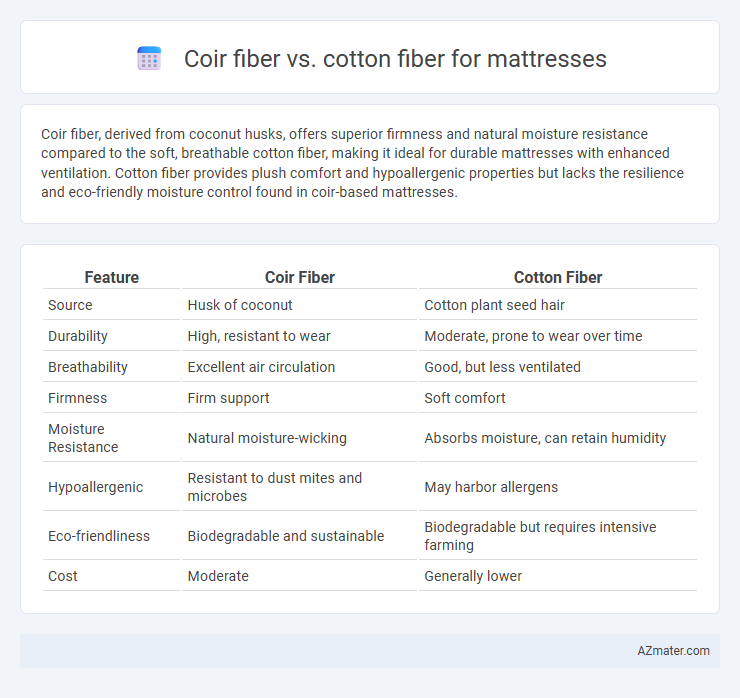 Coir fiber vs. cotton fiber for mattresses

Coir fiber, derived from coconut husks, offers superior firmness and natural moisture resistance compared to the soft, breathable cotton fiber, making it ideal for durable mattresses with enhanced ventilation. Cotton fiber provides plush comfort and hypoallergenic properties but lacks the resilience and eco-friendly moisture control found in coir-based mattresses.

| Feature | Coir Fiber | Cotton Fiber |
|---|---|---|
| Source | Husk of coconut | Cotton plant seed hair |
| Durability | High, resistant to wear | Moderate, prone to wear over time |
| Breathability | Excellent air circulation | Good, but less ventilated |
| Firmness | Firm support | Soft comfort |
| Moisture Resistance | Natural moisture-wicking | Absorbs moisture, can retain humidity |
| Hypoallergenic | Resistant to dust mites and microbes | May harbor allergens |
| Eco-friendliness | Biodegradable and sustainable | Biodegradable but requires intensive farming |
| Cost | Moderate | Generally lower |

AZmater.com