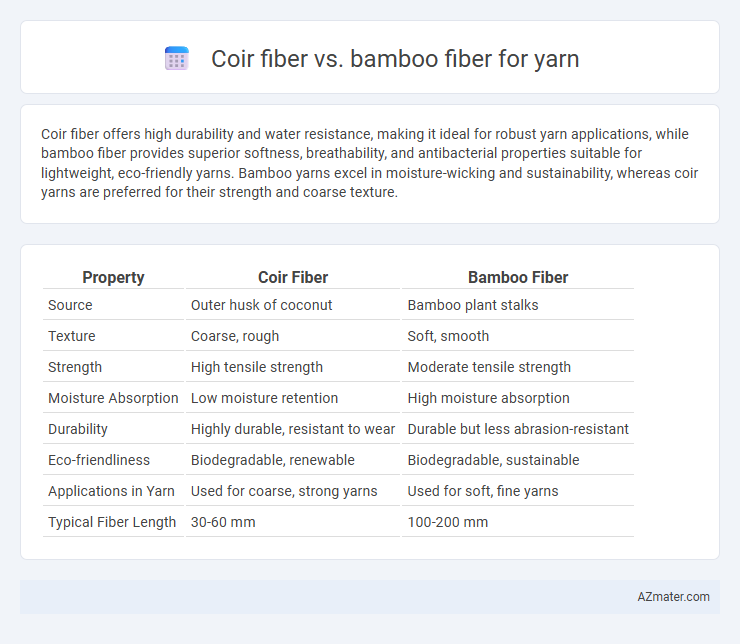 Coir fiber vs. bamboo fiber for yarn

Coir fiber offers high durability and water resistance, making it ideal for robust yarn applications, while bamboo fiber provides superior softness, breathability, and antibacterial properties suitable for lightweight, eco-friendly yarns. Bamboo yarns excel in moisture-wicking and sustainability, whereas coir yarns are preferred for their strength and coarse texture.

| Property | Coir Fiber | Bamboo Fiber |
|---|---|---|
| Source | Outer husk of coconut | Bamboo plant stalks |
| Texture | Coarse, rough | Soft, smooth |
| Strength | High tensile strength | Moderate tensile strength |
| Moisture Absorption | Low moisture retention | High moisture absorption |
| Durability | Highly durable, resistant to wear | Durable but less abrasion-resistant |
| Eco-friendliness | Biodegradable, renewable | Biodegradable, sustainable |
| Applications in Yarn | Used for coarse, strong yarns | Used for soft, fine yarns |
| Typical Fiber Length | 30-60 mm | 100-200 mm |

AZmater.com