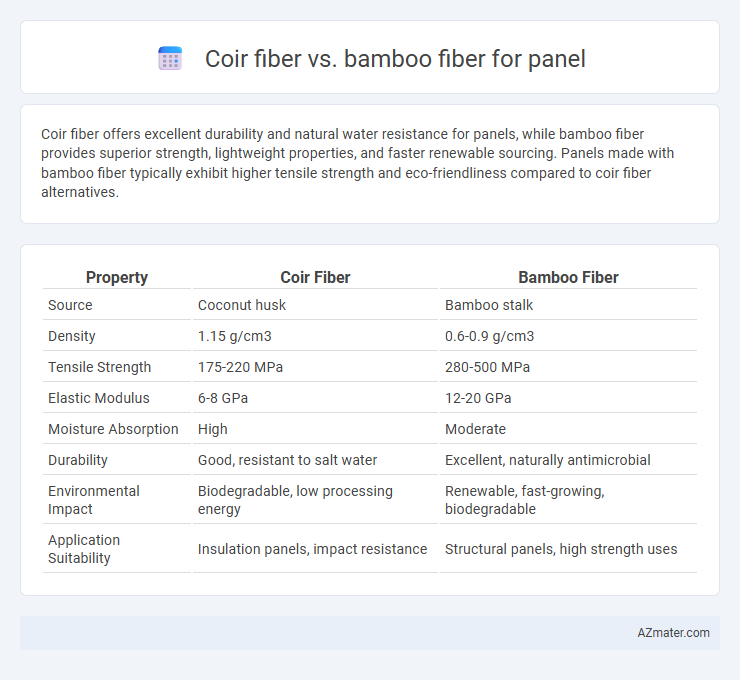 Coir fiber vs. bamboo fiber for panel

Coir fiber offers excellent durability and natural water resistance for panels, while bamboo fiber provides superior strength, lightweight properties, and faster renewable sourcing. Panels made with bamboo fiber typically exhibit higher tensile strength and eco-friendliness compared to coir fiber alternatives.

| Property | Coir Fiber | Bamboo Fiber |
|---|---|---|
| Source | Coconut husk | Bamboo stalk |
| Density | 1.15 g/cm3 | 0.6-0.9 g/cm3 |
| Tensile Strength | 175-220 MPa | 280-500 MPa |
| Elastic Modulus | 6-8 GPa | 12-20 GPa |
| Moisture Absorption | High | Moderate |
| Durability | Good, resistant to salt water | Excellent, naturally antimicrobial |
| Environmental Impact | Biodegradable, low processing energy | Renewable, fast-growing, biodegradable |
| Application Suitability | Insulation panels, impact resistance | Structural panels, high strength uses |

AZmater.com