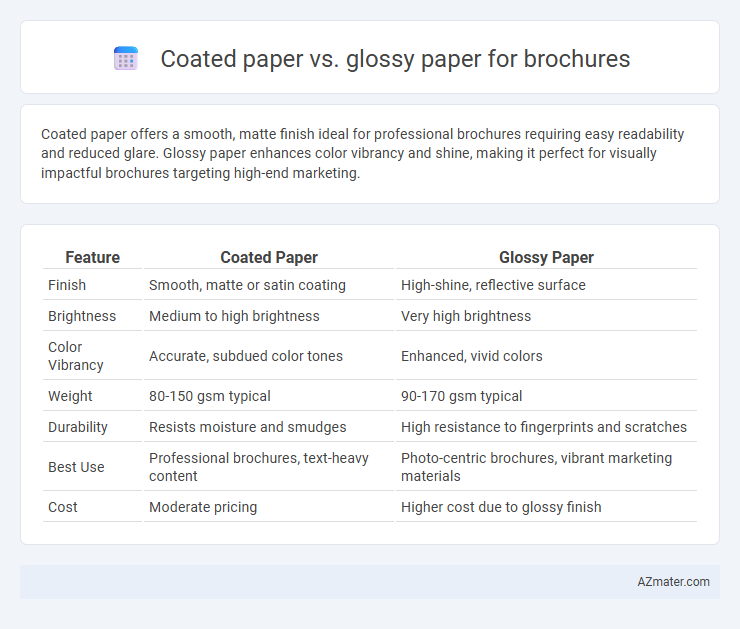 Coated paper vs. glossy paper for brochures

Coated paper offers a smooth, matte finish ideal for professional brochures requiring easy readability and reduced glare. Glossy paper enhances color vibrancy and shine, making it perfect for visually impactful brochures targeting high-end marketing.

| Feature | Coated Paper | Glossy Paper |
|---|---|---|
| Finish | Smooth, matte or satin coating | High-shine, reflective surface |
| Brightness | Medium to high brightness | Very high brightness |
| Color Vibrancy | Accurate, subdued color tones | Enhanced, vivid colors |
| Weight | 80-150 gsm typical | 90-170 gsm typical |
| Durability | Resists moisture and smudges | High resistance to fingerprints and scratches |
| Best Use | Professional brochures, text-heavy content | Photo-centric brochures, vibrant marketing materials |
| Cost | Moderate pricing | Higher cost due to glossy finish |

AZmater.com