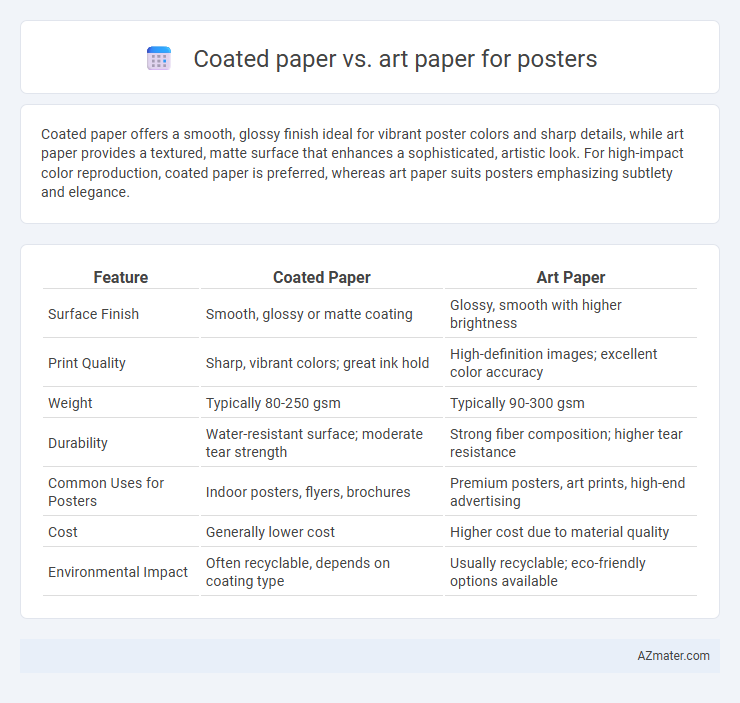 Coated paper vs. art paper for posters

Coated paper offers a smooth, glossy finish ideal for vibrant poster colors and sharp details, while art paper provides a textured, matte surface that enhances a sophisticated, artistic look. For high-impact color reproduction, coated paper is preferred, whereas art paper suits posters emphasizing subtlety and elegance.

| Feature | Coated Paper | Art Paper |
|---|---|---|
| Surface Finish | Smooth, glossy or matte coating | Glossy, smooth with higher brightness |
| Print Quality | Sharp, vibrant colors; great ink hold | High-definition images; excellent color accuracy |
| Weight | Typically 80-250 gsm | Typically 90-300 gsm |
| Durability | Water-resistant surface; moderate tear strength | Strong fiber composition; higher tear resistance |
| Common Uses for Posters | Indoor posters, flyers, brochures | Premium posters, art prints, high-end advertising |
| Cost | Generally lower cost | Higher cost due to material quality |
| Environmental Impact | Often recyclable, depends on coating type | Usually recyclable; eco-friendly options available |

AZmater.com